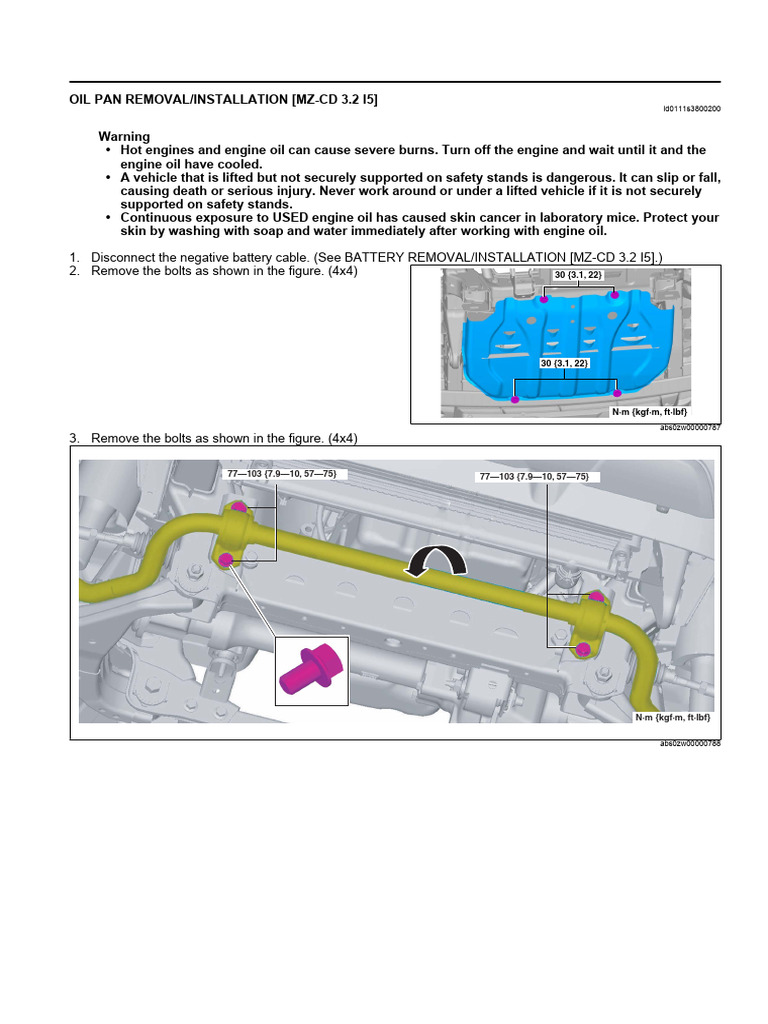 OIL PAN REMOVAL/INSTALLATION [MZ-CD 3.2 I5]

id0111s3800200

Warning
• Hot engines and engine oil can cause severe burns. Turn off the engine and wait until it and the engine oil have cooled.
• A vehicle that is lifted but not securely supported on safety stands is dangerous. It can slip or fall, causing death or serious injury. Never work around or under a lifted vehicle if it is not securely supported on safety stands.
• Continuous exposure to USED engine oil has caused skin cancer in laboratory mice. Protect your skin by washing with soap and water immediately after working with engine oil.

1. Disconnect the negative battery cable. (See BATTERY REMOVAL/INSTALLATION [MZ-CD 3.2 I5].)
2. Remove the bolts as shown in the figure. (4x4)

30 {3.1, 22}

30 {3.1, 22}

N·m {kgf·m, ft·lbf}

abs0zw00000787

3. Remove the bolts as shown in the figure. (4x4)

77—103 {7.9—10, 57—75}

77—103 {7.9—10, 57—75}

N·m {kgf·m, ft·lbf}

abs0zw00000788