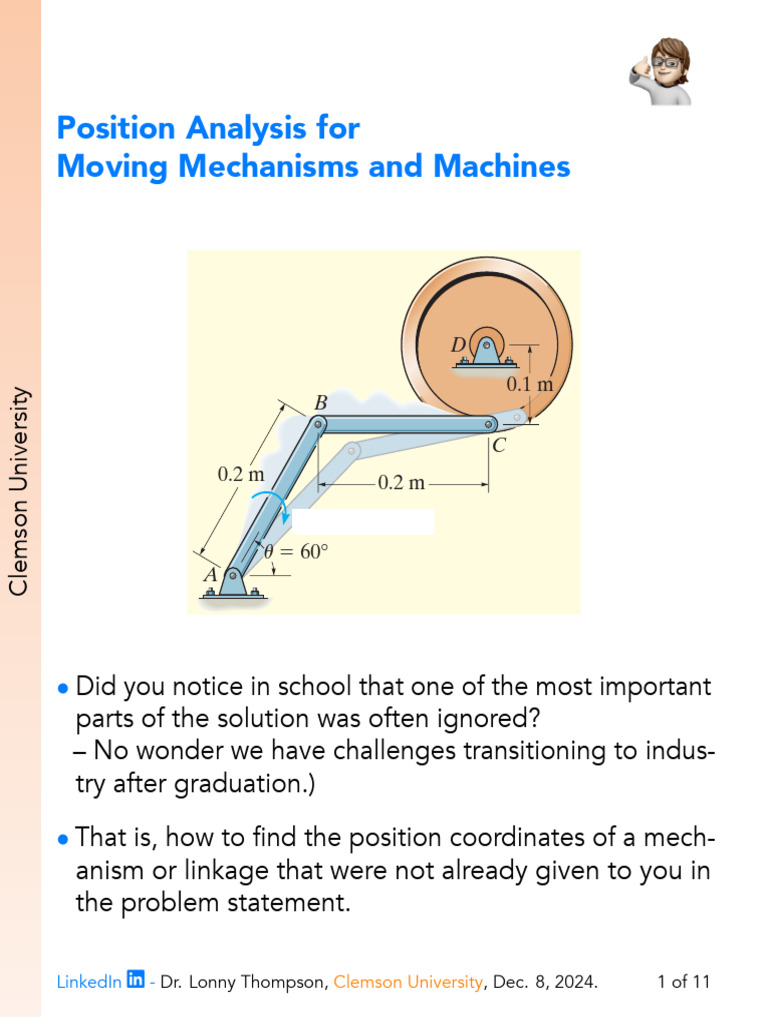 Clemson University

Position Analysis for
Moving Mechanisms and Machines

D
0.1 m
B
C
0.2 m
0.2 m
$\theta = 60°$
A

• Did you notice in school that one of the most important parts of the solution was often ignored?
– No wonder we have challenges transitioning to industry after graduation.)

• That is, how to find the position coordinates of a mechanism or linkage that were not already given to you in the problem statement.

LinkedIn in - Dr. Lonny Thompson, Clemson University, Dec. 8, 2024. 1 of 11