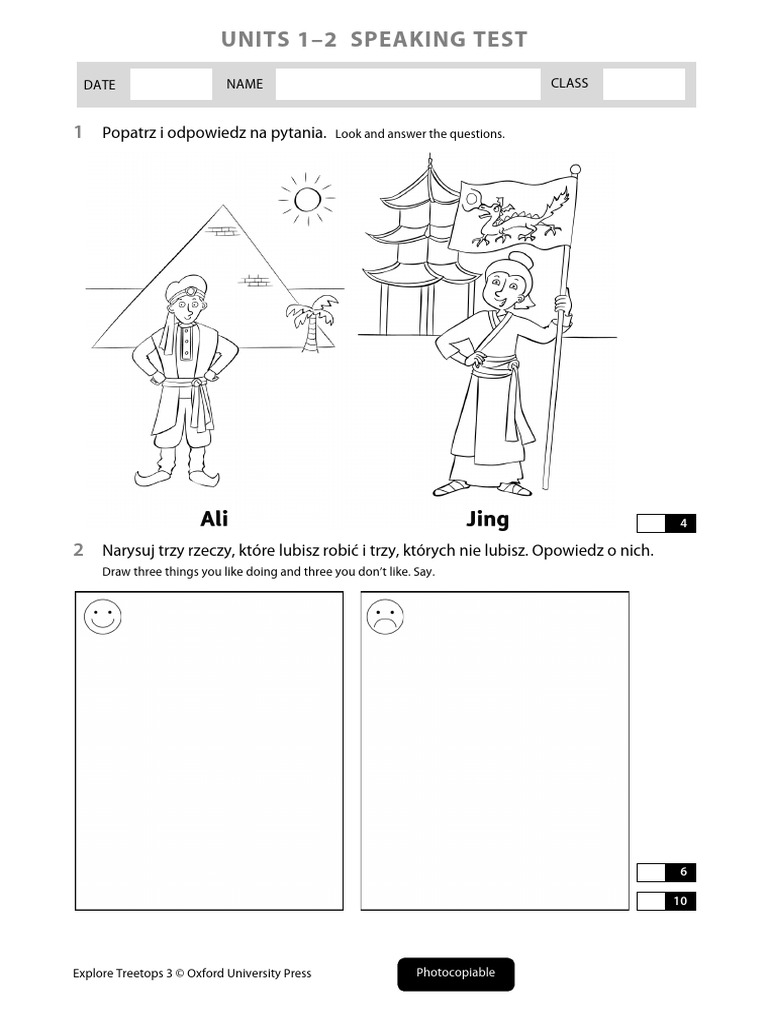 UNITS 1–2 SPEAKING TEST

DATE NAME CLASS

1 Popatrz i odpowiedz na pytania. Look and answer the questions.

Ali Jing

4

2 Narysuj trzy rzeczy, które lubisz robić i trzy, których nie lubisz. Opowiedz o nich. Draw three things you like doing and three you don't like. Say.

6

10

Explore Treetops 3 © Oxford University Press Photocopiable