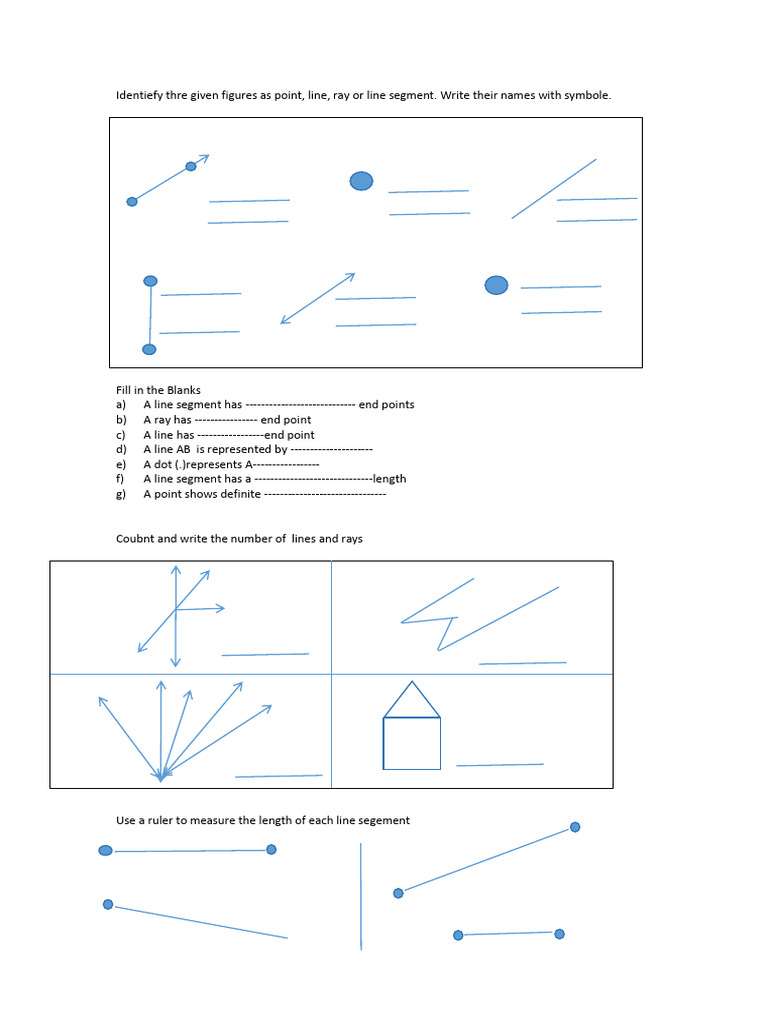 Identiefy thre given figures as point, line, ray or line segment. Write their names with symbole.

Fill in the Blanks
a) A line segment has ---------------------------- end points
b) A ray has ---------------- end point
c) A line has -----------------end point
d) A line AB is represented by ---------------------
e) A dot (.)represents A----------------
f) A line segment has a ------------------------------length
g) A point shows definite -------------------------------

Coubnt and write the number of lines and rays

Use a ruler to measure the length of each line segement