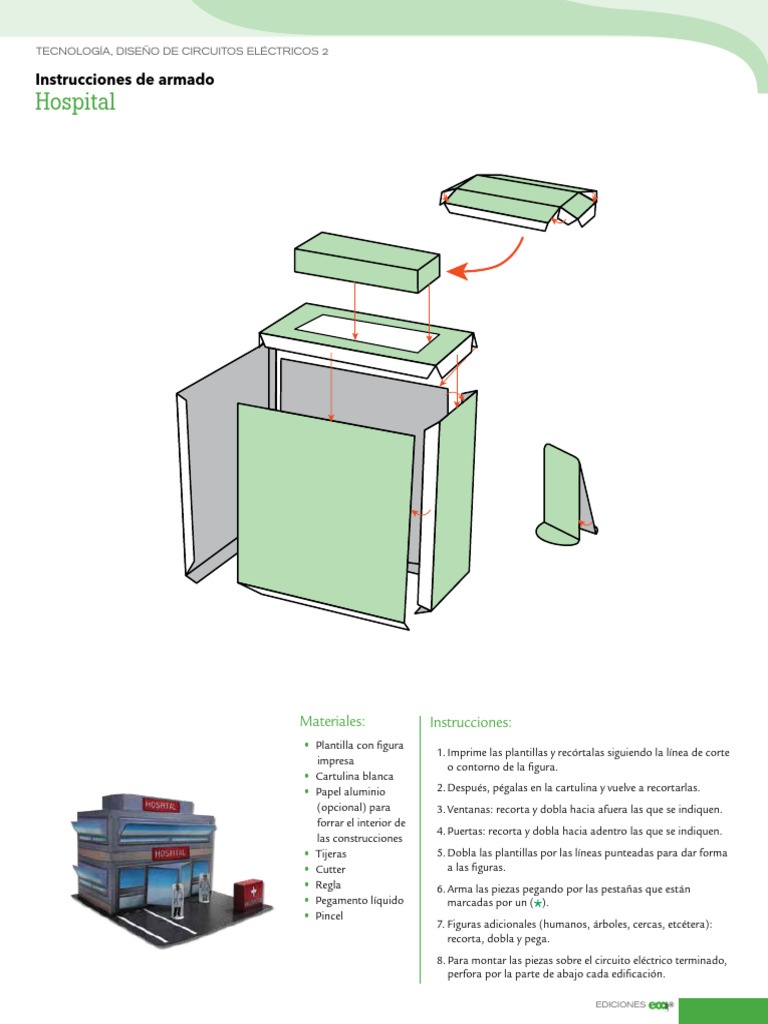 TECNOLOGÍA, DISEÑO DE CIRCUITOS ELÉCTRICOS 2

Instrucciones de armado
Hospital

HOSPITAL

HOSPITAL

Materiales:

• Plantilla con figura impresa
• Cartulina blanca
• Papel aluminio (opcional) para forrar el interior de las construcciones
• Tijeras
• Cutter
• Regla
• Pegamento líquido
• Pincel

Instrucciones:

1. Imprime las plantillas y recórtalas siguiendo la línea de corte o contorno de la figura.
2. Después, pégalas en la cartulina y vuelve a recortarlas.
3. Ventanas: recorta y dobla hacia afuera las que se indiquen.
4. Puertas: recorta y dobla hacia adentro las que se indiquen.
5. Dobla las plantillas por las líneas punteadas para dar forma a las figuras.
6. Arma las piezas pegando por las pestañas que están marcadas por un (★).
7. Figuras adicionales (humanos, árboles, cercas, etcétera): recorta, dobla y pega.
8. Para montar las piezas sobre el circuito eléctrico terminado, perfora por la parte de abajo cada edificación.

EDICIONES eca