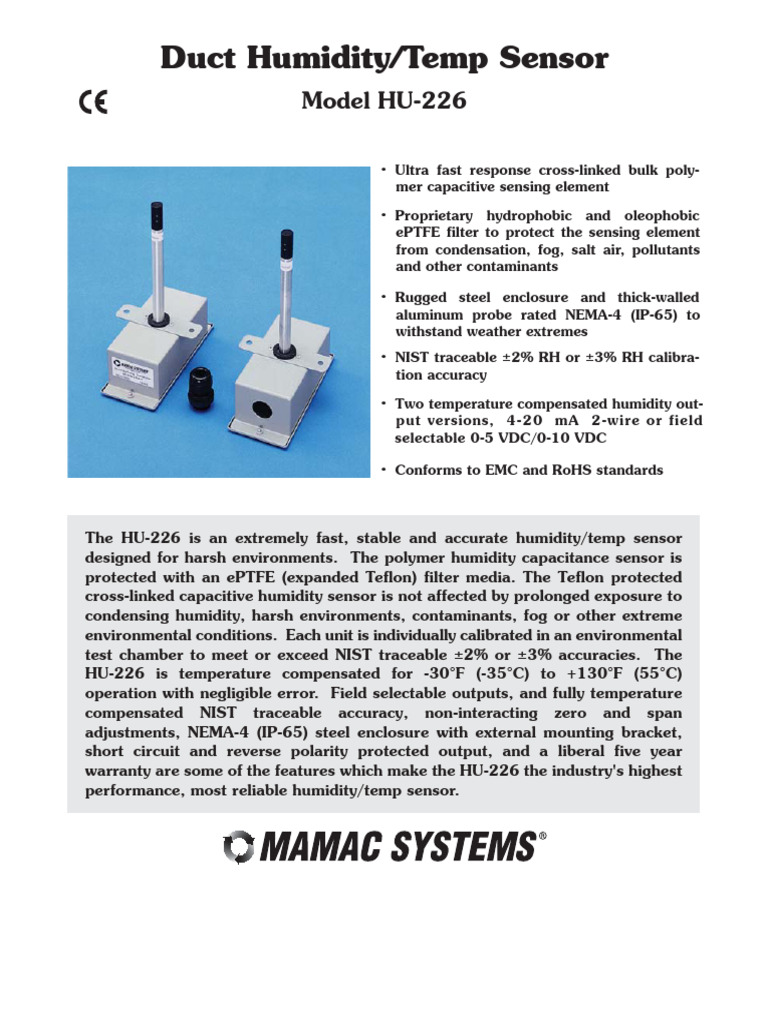 Duct Humidity/Temp Sensor

CE

Model HU-226

• Ultra fast response cross-linked bulk polymer capacitive sensing element

• Proprietary hydrophobic and oleophobic ePTFE filter to protect the sensing element from condensation, fog, salt air, pollutants and other contaminants

• Rugged steel enclosure and thick-walled aluminum probe rated NEMA-4 (IP-65) to withstand weather extremes

• NIST traceable ±2% RH or ±3% RH calibration accuracy

• Two temperature compensated humidity output versions, 4-20 mA 2-wire or field selectable 0-5 VDC/0-10 VDC

• Conforms to EMC and RoHS standards

The HU-226 is an extremely fast, stable and accurate humidity/temp sensor designed for harsh environments. The polymer humidity capacitance sensor is protected with an ePTFE (expanded Teflon) filter media. The Teflon protected cross-linked capacitive humidity sensor is not affected by prolonged exposure to condensing humidity, harsh environments, contaminants, fog or other extreme environmental conditions. Each unit is individually calibrated in an environmental test chamber to meet or exceed NIST traceable ±2% or ±3% accuracies. The HU-226 is temperature compensated for -30°F (-35°C) to +130°F (55°C) operation with negligible error. Field selectable outputs, and fully temperature compensated NIST traceable accuracy, non-interacting zero and span adjustments, NEMA-4 (IP-65) steel enclosure with external mounting bracket, short circuit and reverse polarity protected output, and a liberal five year warranty are some of the features which make the HU-226 the industry's highest performance, most reliable humidity/temp sensor.

MAMAC SYSTEMS®