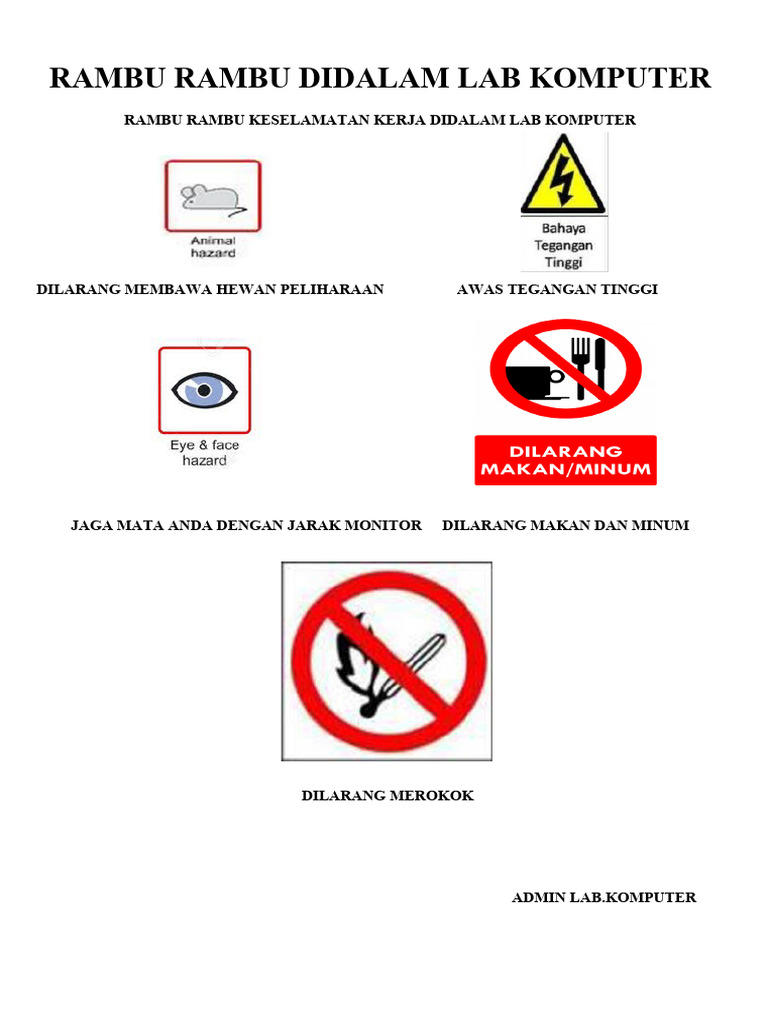 RAMBU RAMBU DIDALAM LAB KOMPUTER

RAMBU RAMBU KESELAMATAN KERJA DIDALAM LAB KOMPUTER

Animal hazard

Bahaya Tegangan Tinggi

DILARANG MEMBAWA HEWAN PELIHARAAN

AWAS TEGANGAN TINGGI

Eye & face hazard

DILARANG MAKAN/MINUM

JAGA MATA ANDA DENGAN JARAK MONITOR

DILARANG MAKAN DAN MINUM

DILARANG MEROKOK

ADMIN LAB.KOMPUTER