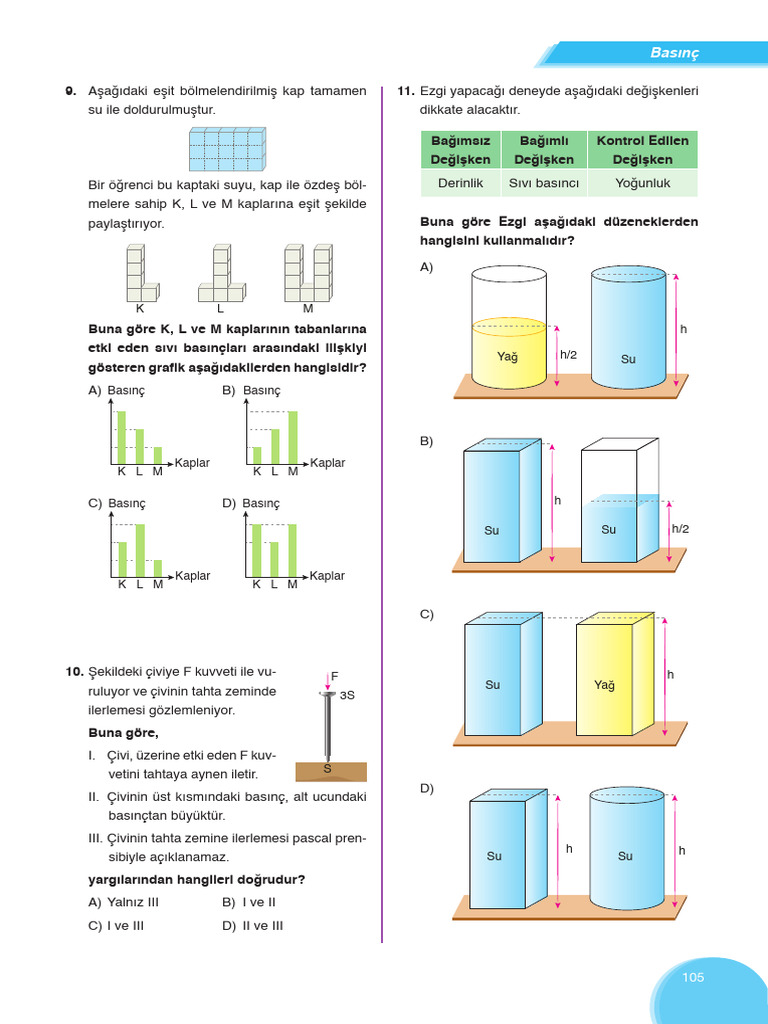 Basınç

9. Aşağıdaki eşit bölmelendirilmiş kap tamamen su ile doldurulmuştur.

Bir öğrenci bu kaptaki suyu, kap ile özdeş bölmelere sahip K, L ve M kaplarına eşit şekilde paylaştırıyor.

K L M

Buna göre K, L ve M kaplarının tabanlarına etki eden sıvı basınçları arasındaki ilişkiyi gösteren grafik aşağıdakilerden hangisidir?

A) Basınç
K L M Kaplar

B) Basınç
K L M Kaplar

C) Basınç
K L M Kaplar

D) Basınç
K L M Kaplar

10. Şekildeki çiviye F kuvveti ile vuruluyor ve çivinin tahta zeminde ilerlemesi gözlemleniyor.

F
3S
S

Buna göre,

I. Çivi, üzerine etki eden F kuvvetini tahtaya aynen iletir.
II. Çivinin üst kısmındaki basınç, alt ucundaki basınçtan büyüktür.
III. Çivinin tahta zemine ilerlemesi pascal prensibiyle açıklanamaz.

yargılarından hangileri doğrudur?

A) Yalnız III
B) I ve II
C) I ve III
D) II ve III

11. Ezgi yapacağı deneyde aşağıdaki değişkenleri dikkate alacaktır.

| Bağımsız Değişken | Bağımlı Değişken | Kontrol Edilen Değişken |
|---|---|---|
| Derinlik | Sıvı basıncı | Yoğunluk |

Buna göre Ezgi aşağıdaki düzeneklerden hangisini kullanmalıdır?

A)
Yağ h/2 Su h

B)
Su h Su h/2

C)
Su Yağ h

D)
Su h Su h

105