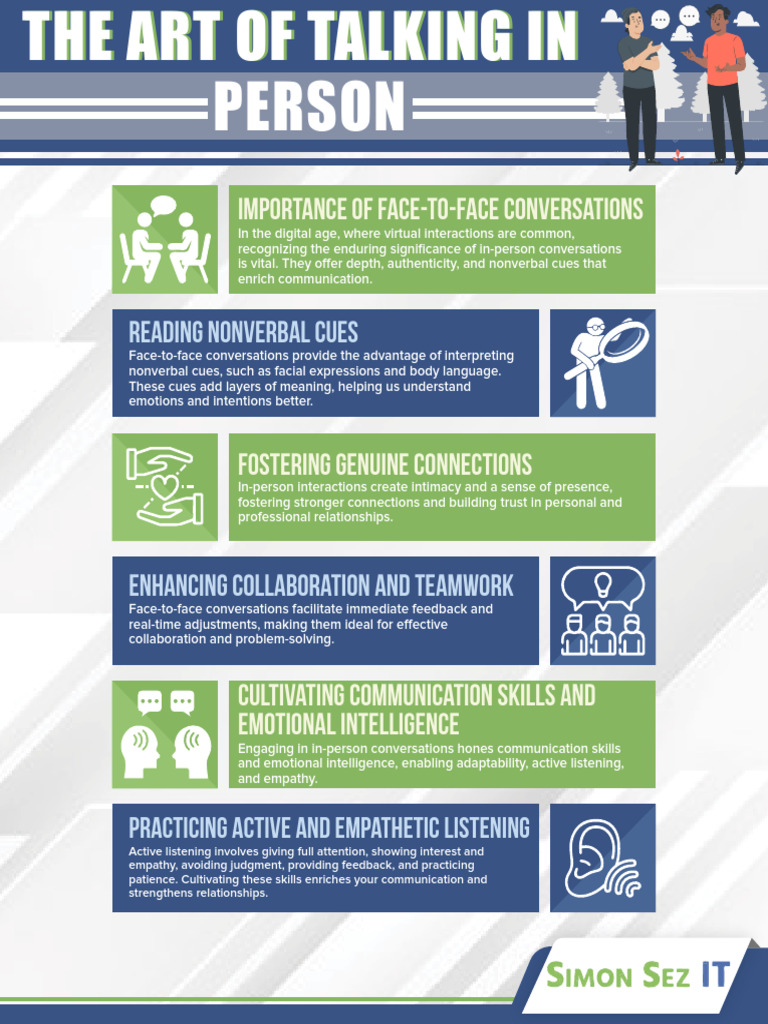 THE ART OF TALKING IN PERSON

IMPORTANCE OF FACE-TO-FACE CONVERSATIONS
In the digital age, where virtual interactions are common, recognizing the enduring significance of in-person conversations is vital. They offer depth, authenticity, and nonverbal cues that enrich communication.

READING NONVERBAL CUES
Face-to-face conversations provide the advantage of interpreting nonverbal cues, such as facial expressions and body language. These cues add layers of meaning, helping us understand emotions and intentions better.

FOSTERING GENUINE CONNECTIONS
In-person interactions create intimacy and a sense of presence, fostering stronger connections and building trust in personal and professional relationships.

ENHANCING COLLABORATION AND TEAMWORK
Face-to-face conversations facilitate immediate feedback and real-time adjustments, making them ideal for effective collaboration and problem-solving.

CULTIVATING COMMUNICATION SKILLS AND EMOTIONAL INTELLIGENCE
Engaging in in-person conversations hones communication skills and emotional intelligence, enabling adaptability, active listening, and empathy.

PRACTICING ACTIVE AND EMPATHETIC LISTENING
Active listening involves giving full attention, showing interest and empathy, avoiding judgment, providing feedback, and practicing patience. Cultivating these skills enriches your communication and strengthens relationships.

SIMON SEZ IT