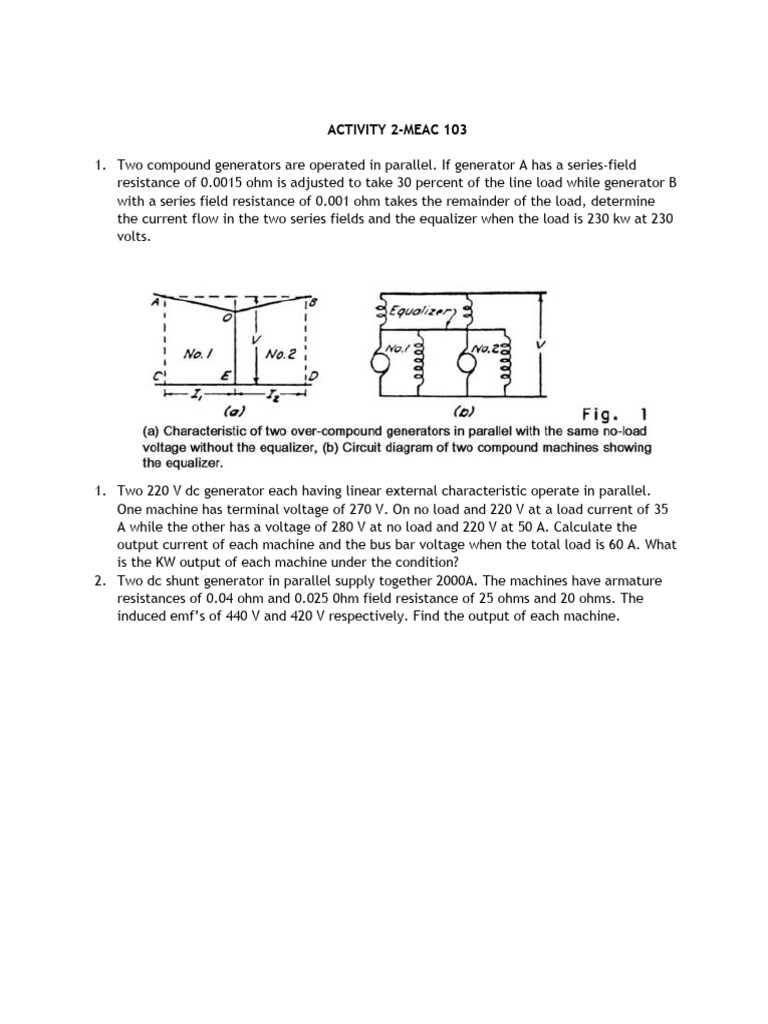 ACTIVITY 2-MEAC 103

1. Two compound generators are operated in parallel. If generator A has a series-field resistance of 0.0015 ohm is adjusted to take 30 percent of the line load while generator B with a series field resistance of 0.001 ohm takes the remainder of the load, determine the current flow in the two series fields and the equalizer when the load is 230 kw at 230 volts.

A
B
O
V
No. 1
No. 2
C
E
D
$I_1$
$I_2$
(a)

Equalizer
No. 1
No. 2
V
(b)

Fig. 1

(a) Characteristic of two over-compound generators in parallel with the same no-load voltage without the equalizer, (b) Circuit diagram of two compound machines showing the equalizer.

1. Two 220 V dc generator each having linear external characteristic operate in parallel. One machine has terminal voltage of 270 V. On no load and 220 V at a load current of 35 A while the other has a voltage of 280 V at no load and 220 V at 50 A. Calculate the output current of each machine and the bus bar voltage when the total load is 60 A. What is the KW output of each machine under the condition?
2. Two dc shunt generator in parallel supply together 2000A. The machines have armature resistances of 0.04 ohm and 0.025 0hm field resistance of 25 ohms and 20 ohms. The induced emf's of 440 V and 420 V respectively. Find the output of each machine.