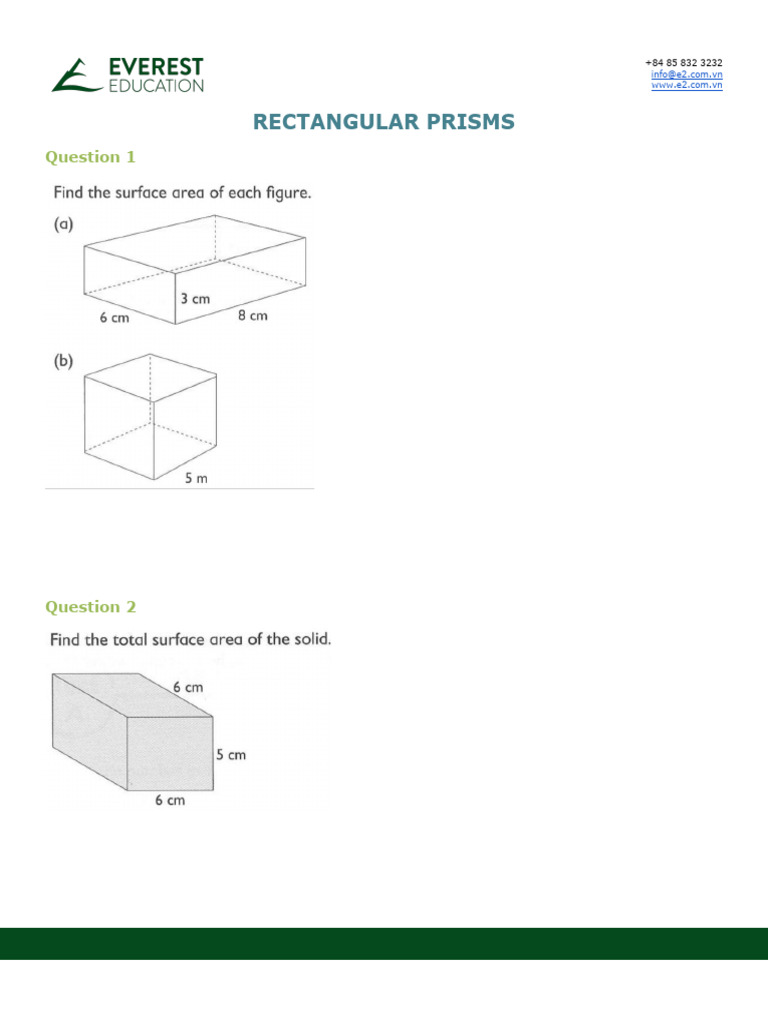 EVEREST
EDUCATION

+84 85 832 3232
info@e2.com.vn
www.e2.com.vn

RECTANGULAR PRISMS

Question 1

Find the surface area of each figure.

(a)

3 cm
6 cm
8 cm

(b)

5 m

Question 2

Find the total surface area of the solid.

6 cm
5 cm
6 cm