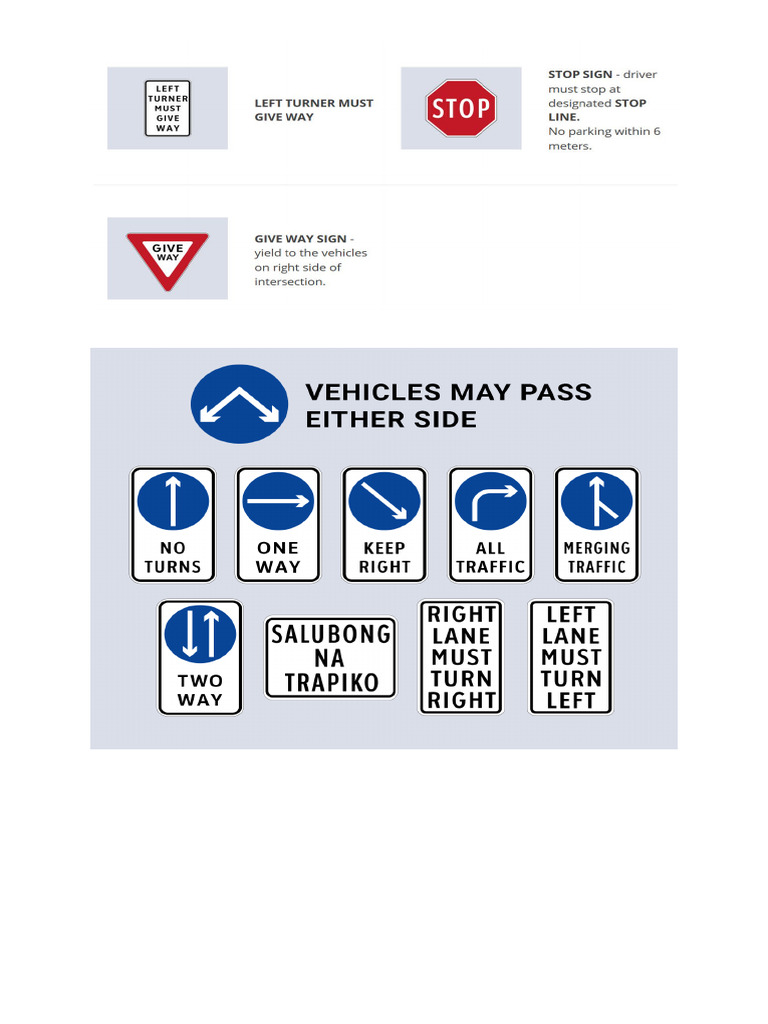 LEFT TURNER MUST GIVE WAY

LEFT TURNER MUST GIVE WAY

STOP

STOP SIGN - driver must stop at designated STOP LINE. No parking within 6 meters.

GIVE WAY

GIVE WAY SIGN - yield to the vehicles on right side of intersection.

VEHICLES MAY PASS EITHER SIDE

NO TURNS

ONE WAY

KEEP RIGHT

ALL TRAFFIC

MERGING TRAFFIC

TWO WAY

SALUBONG NA TRAPIKO

RIGHT LANE MUST TURN RIGHT

LEFT LANE MUST TURN LEFT