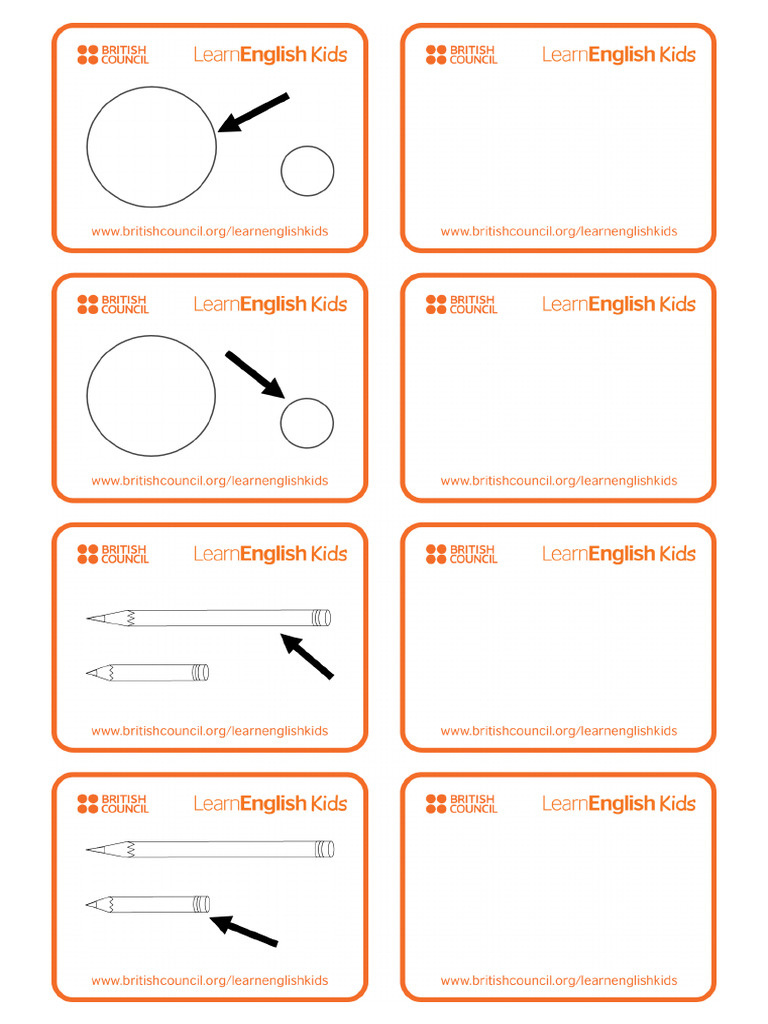 BRITISH COUNCIL LearnEnglish Kids

www.britishcouncil.org/learnenglishkids

BRITISH COUNCIL LearnEnglish Kids

www.britishcouncil.org/learnenglishkids

BRITISH COUNCIL LearnEnglish Kids

www.britishcouncil.org/learnenglishkids

BRITISH COUNCIL LearnEnglish Kids

www.britishcouncil.org/learnenglishkids

BRITISH COUNCIL LearnEnglish Kids

www.britishcouncil.org/learnenglishkids

BRITISH COUNCIL LearnEnglish Kids

www.britishcouncil.org/learnenglishkids

BRITISH COUNCIL LearnEnglish Kids

www.britishcouncil.org/learnenglishkids

BRITISH COUNCIL LearnEnglish Kids

www.britishcouncil.org/learnenglishkids