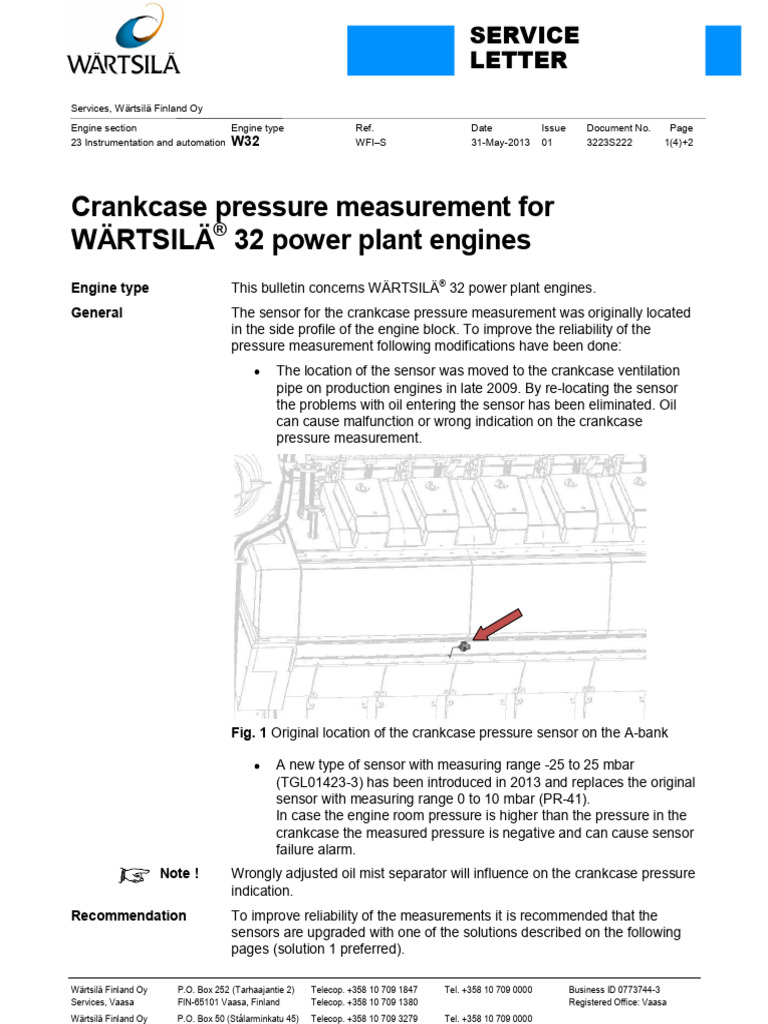 WÄRTSILÄ

SERVICE LETTER

Services, Wärtsilä Finland Oy

| Engine section | Engine type | Ref. | Date | Issue | Document No. | Page |
|---|---|---|---|---|---|---|
| 23 Instrumentation and automation | W32 | WFI–S | 31-May-2013 | 01 | 3223S222 | 1(4)+2 |

Crankcase pressure measurement for WÄRTSILÄ® 32 power plant engines

Engine type

This bulletin concerns WÄRTSILÄ® 32 power plant engines.

General

The sensor for the crankcase pressure measurement was originally located in the side profile of the engine block. To improve the reliability of the pressure measurement following modifications have been done:

• The location of the sensor was moved to the crankcase ventilation pipe on production engines in late 2009. By re-locating the sensor the problems with oil entering the sensor has been eliminated. Oil can cause malfunction or wrong indication on the crankcase pressure measurement.

Fig. 1 Original location of the crankcase pressure sensor on the A-bank

• A new type of sensor with measuring range -25 to 25 mbar (TGL01423-3) has been introduced in 2013 and replaces the original sensor with measuring range 0 to 10 mbar (PR-41).
In case the engine room pressure is higher than the pressure in the crankcase the measured pressure is negative and can cause sensor failure alarm.

Note !

Wrongly adjusted oil mist separator will influence on the crankcase pressure indication.

Recommendation

To improve reliability of the measurements it is recommended that the sensors are upgraded with one of the solutions described on the following pages (solution 1 preferred).

Wärtsilä Finland Oy
Services, Vaasa
P.O. Box 252 (Tarhaajantie 2)
FIN-65101 Vaasa, Finland
Telecop. +358 10 709 1847
Telecop. +358 10 709 1380
Tel. +358 10 709 0000
Business ID 0773744-3
Registered Office: Vaasa

Wärtsilä Finland Oy
P.O. Box 50 (Stålarminkatu 45)
Telecop. +358 10 709 3279
Tel. +358 10 709 0000