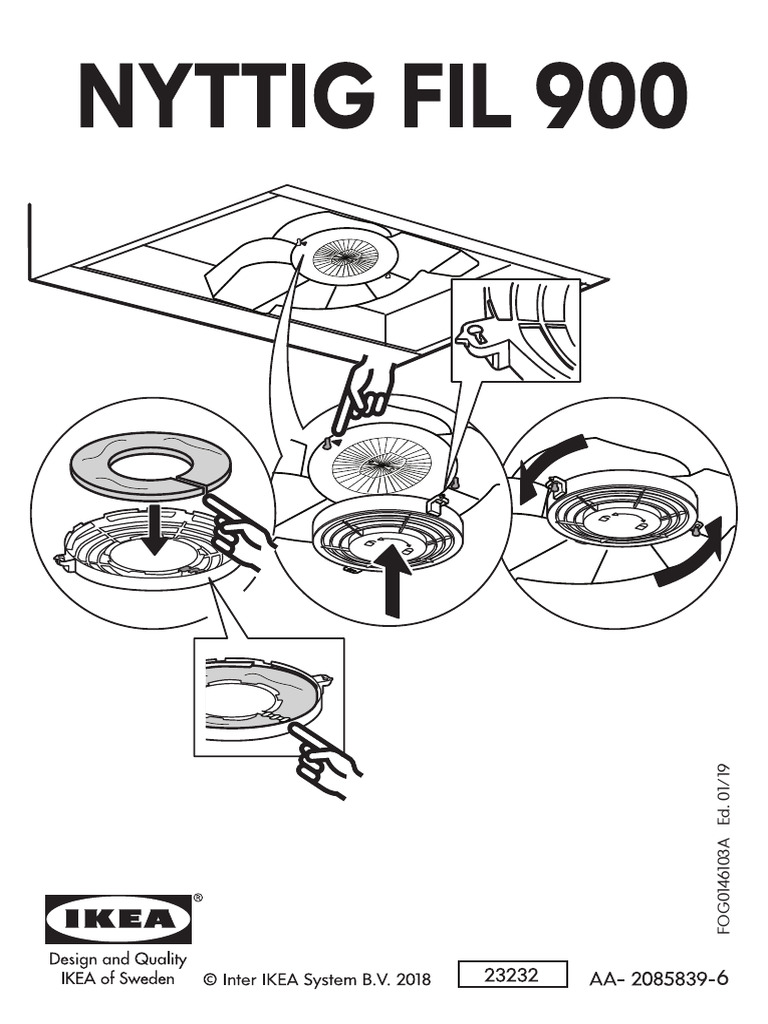 NYTTIG FIL 900

FOG0146103A Ed. 01/19

IKEA®

Design and Quality
IKEA of Sweden

© Inter IKEA System B.V. 2018

23232

AA- 2085839-6