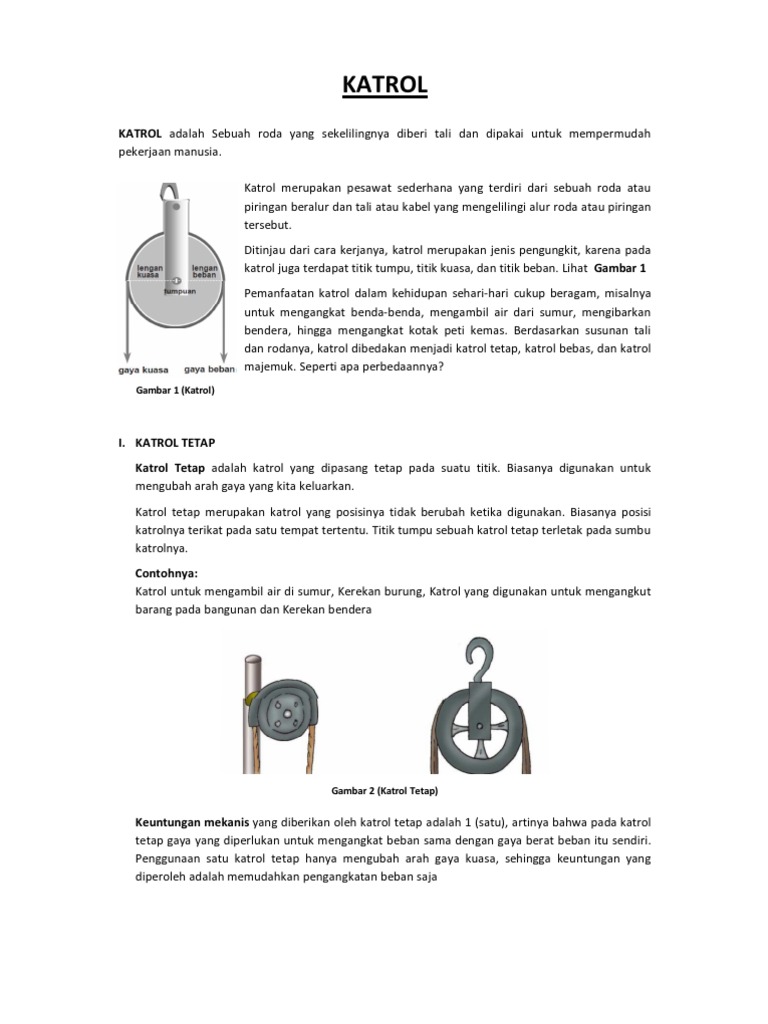 KATROL

KATROL adalah Sebuah roda yang sekelilingnya diberi tali dan dipakai untuk mempermudah pekerjaan manusia.

lengan kuasa
lengan beban
tumpuan
gaya kuasa
gaya beban

Gambar 1 (Katrol)

Katrol merupakan pesawat sederhana yang terdiri dari sebuah roda atau piringan beralur dan tali atau kabel yang mengelilingi alur roda atau piringan tersebut.

Ditinjau dari cara kerjanya, katrol merupakan jenis pengungkit, karena pada katrol juga terdapat titik tumpu, titik kuasa, dan titik beban. Lihat Gambar 1

Pemanfaatan katrol dalam kehidupan sehari-hari cukup beragam, misalnya untuk mengangkat benda-benda, mengambil air dari sumur, mengibarkan bendera, hingga mengangkat kotak peti kemas. Berdasarkan susunan tali dan rodanya, katrol dibedakan menjadi katrol tetap, katrol bebas, dan katrol majemuk. Seperti apa perbedaannya?

I. KATROL TETAP

Katrol Tetap adalah katrol yang dipasang tetap pada suatu titik. Biasanya digunakan untuk mengubah arah gaya yang kita keluarkan.

Katrol tetap merupakan katrol yang posisinya tidak berubah ketika digunakan. Biasanya posisi katrolnya terikat pada satu tempat tertentu. Titik tumpu sebuah katrol tetap terletak pada sumbu katrolnya.

Contohnya:
Katrol untuk mengambil air di sumur, Kerekan burung, Katrol yang digunakan untuk mengangkut barang pada bangunan dan Kerekan bendera

Gambar 2 (Katrol Tetap)

Keuntungan mekanis yang diberikan oleh katrol tetap adalah 1 (satu), artinya bahwa pada katrol tetap gaya yang diperlukan untuk mengangkat beban sama dengan gaya berat beban itu sendiri. Penggunaan satu katrol tetap hanya mengubah arah gaya kuasa, sehingga keuntungan yang diperoleh adalah memudahkan pengangkatan beban saja