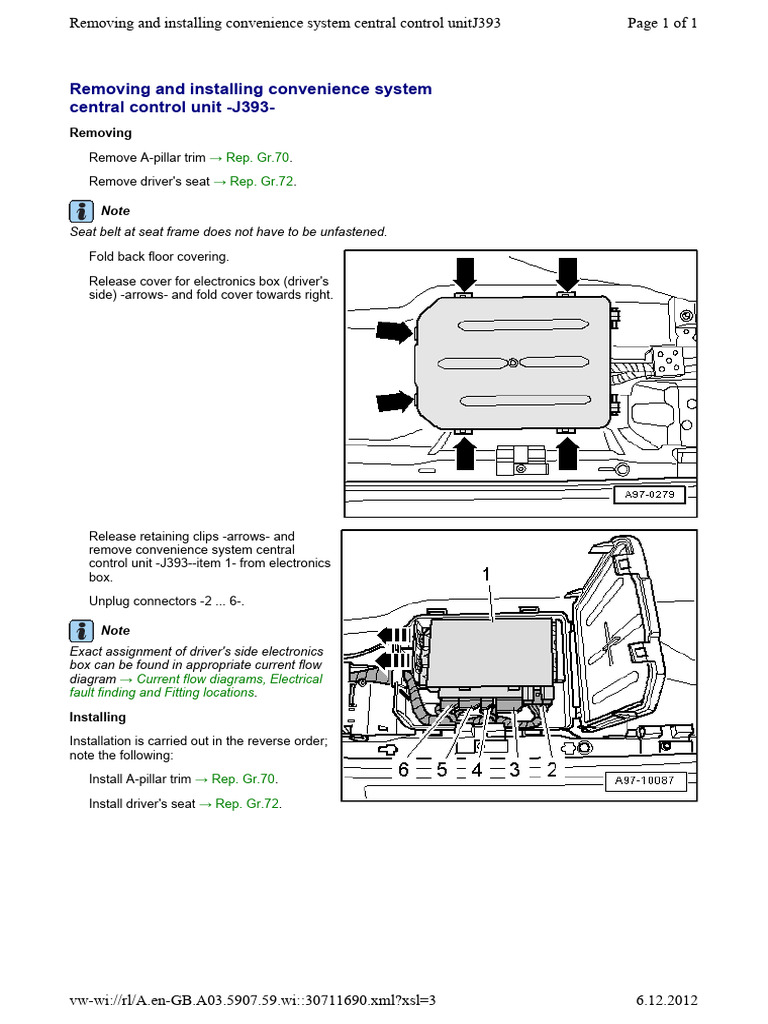 Removing and installing convenience system central control unitJ393 Page 1 of 1

Removing and installing convenience system central control unit -J393-

Removing

Remove A-pillar trim → Rep. Gr.70.

Remove driver's seat → Rep. Gr.72.

Note

Seat belt at seat frame does not have to be unfastened.

Fold back floor covering.

Release cover for electronics box (driver's side) -arrows- and fold cover towards right.

A97-0279

Release retaining clips -arrows- and remove convenience system central control unit -J393--item 1- from electronics box.

Unplug connectors -2 ... 6-.

Note

Exact assignment of driver's side electronics box can be found in appropriate current flow diagram → Current flow diagrams, Electrical fault finding and Fitting locations.

Installing

Installation is carried out in the reverse order; note the following:

Install A-pillar trim → Rep. Gr.70.

Install driver's seat → Rep. Gr.72.

1

6 5 4 3 2

A97-10087

vw-wi://rl/A.en-GB.A03.5907.59.wi::30711690.xml?xsl=3 6.12.2012