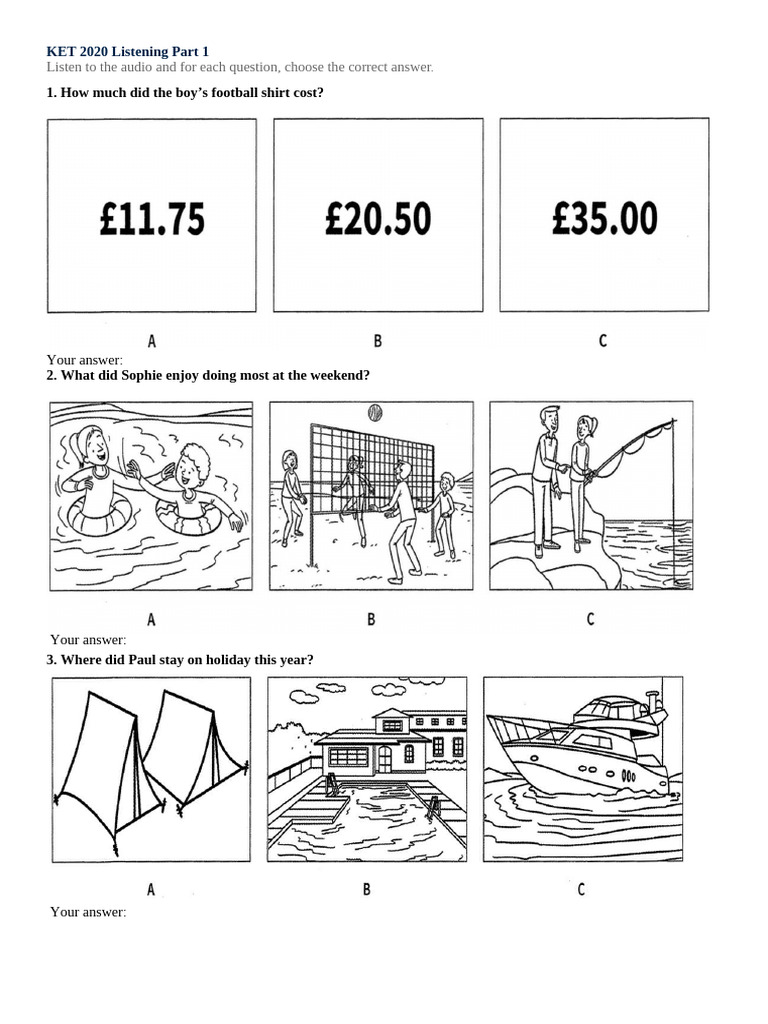 KET 2020 Listening Part 1
Listen to the audio and for each question, choose the correct answer.

1. How much did the boy's football shirt cost?

£11.75

£20.50

£35.00

A B C

Your answer:

2. What did Sophie enjoy doing most at the weekend?

A B C

Your answer:

3. Where did Paul stay on holiday this year?

A B C

Your answer: