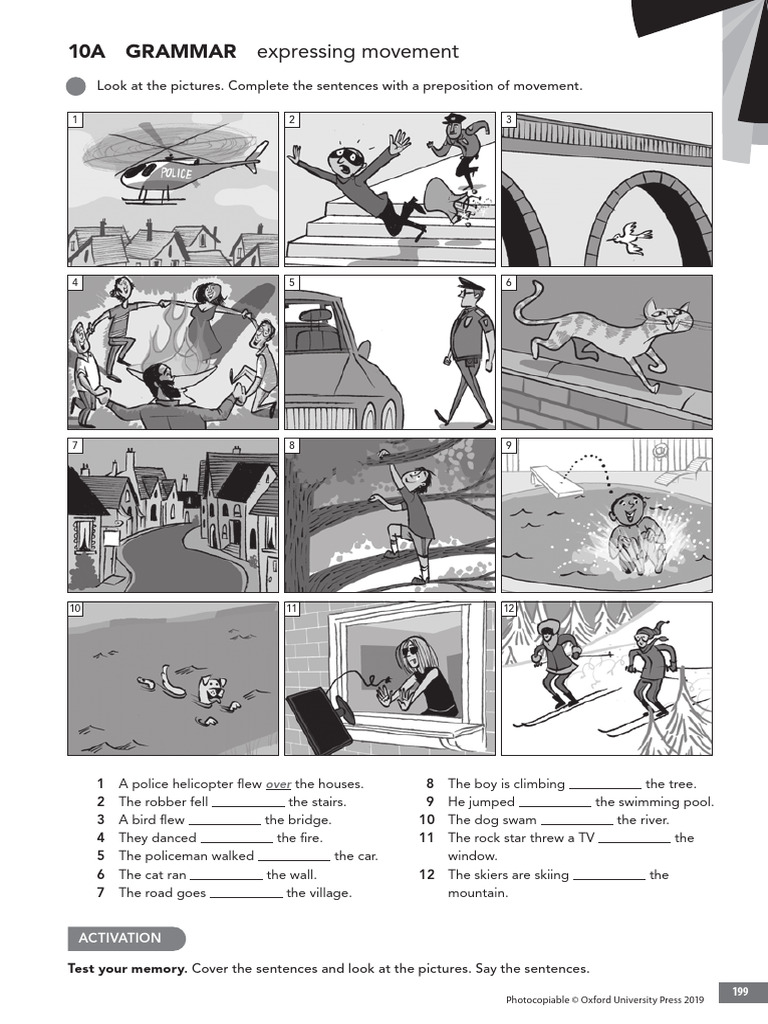 10A GRAMMAR expressing movement

Look at the pictures. Complete the sentences with a preposition of movement.

1

POLICE

2

3

4

5

6

7

8

9

10

11

12

1 A police helicopter flew over the houses.
2 The robber fell __________ the stairs.
3 A bird flew __________ the bridge.
4 They danced __________ the fire.
5 The policeman walked __________ the car.
6 The cat ran __________ the wall.
7 The road goes __________ the village.

8 The boy is climbing __________ the tree.
9 He jumped __________ the swimming pool.
10 The dog swam __________ the river.
11 The rock star threw a TV __________ the window.
12 The skiers are skiing __________ the mountain.

ACTIVATION

Test your memory. Cover the sentences and look at the pictures. Say the sentences.

Photocopiable © Oxford University Press 2019

199