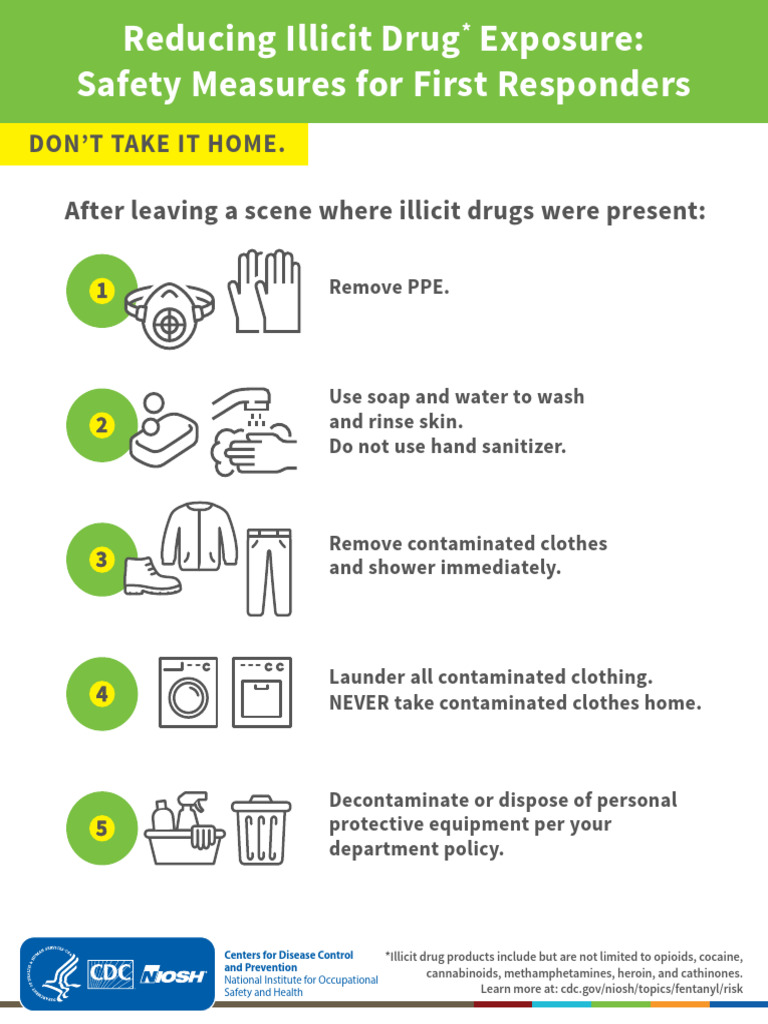 Reducing Illicit Drug* Exposure:
Safety Measures for First Responders

DON'T TAKE IT HOME.

After leaving a scene where illicit drugs were present:

1 Remove PPE.

2 Use soap and water to wash and rinse skin.
Do not use hand sanitizer.

3 Remove contaminated clothes and shower immediately.

4 Launder all contaminated clothing.
NEVER take contaminated clothes home.

5 Decontaminate or dispose of personal protective equipment per your department policy.

CDC NIOSH

Centers for Disease Control and Prevention
National Institute for Occupational Safety and Health

*Illicit drug products include but are not limited to opioids, cocaine, cannabinoids, methamphetamines, heroin, and cathinones.
Learn more at: cdc.gov/niosh/topics/fentanyl/risk