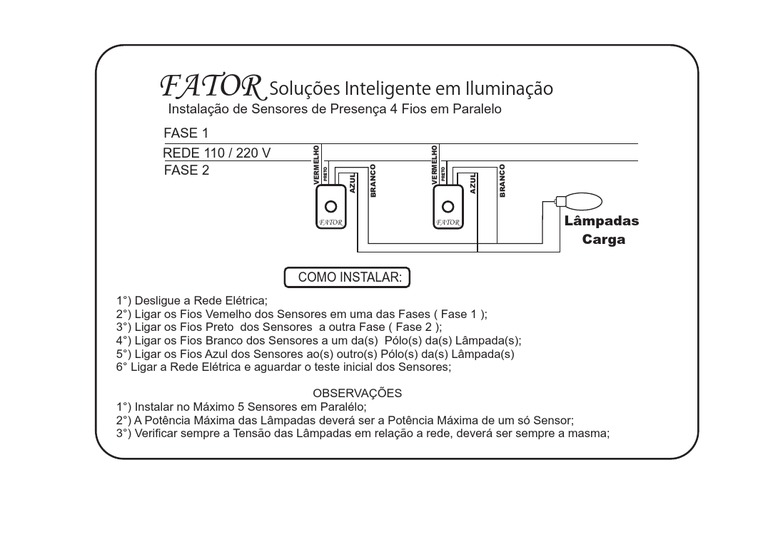 FATOR Soluções Inteligente em Iluminação
Instalação de Sensores de Presença 4 Fios em Paralelo

FASE 1
REDE 110 / 220 V
FASE 2

VERMELHO
PRETO
AZUL
BRANCO
FATOR

VERMELHO
PRETO
AZUL
BRANCO
FATOR

Lâmpadas
Carga

COMO INSTALAR:

1°) Desligue a Rede Elétrica;
2°) Ligar os Fios Vemelho dos Sensores em uma das Fases ( Fase 1 );
3°) Ligar os Fios Preto dos Sensores a outra Fase ( Fase 2 );
4°) Ligar os Fios Branco dos Sensores a um da(s) Pólo(s) da(s) Lâmpada(s);
5°) Ligar os Fios Azul dos Sensores ao(s) outro(s) Pólo(s) da(s) Lâmpada(s)
6° Ligar a Rede Elétrica e aguardar o teste inicial dos Sensores;

OBSERVAÇÕES
1°) Instalar no Máximo 5 Sensores em Paralélo;
2°) A Potência Máxima das Lâmpadas deverá ser a Potência Máxima de um só Sensor;
3°) Verificar sempre a Tensão das Lâmpadas em relação a rede, deverá ser sempre a masma;