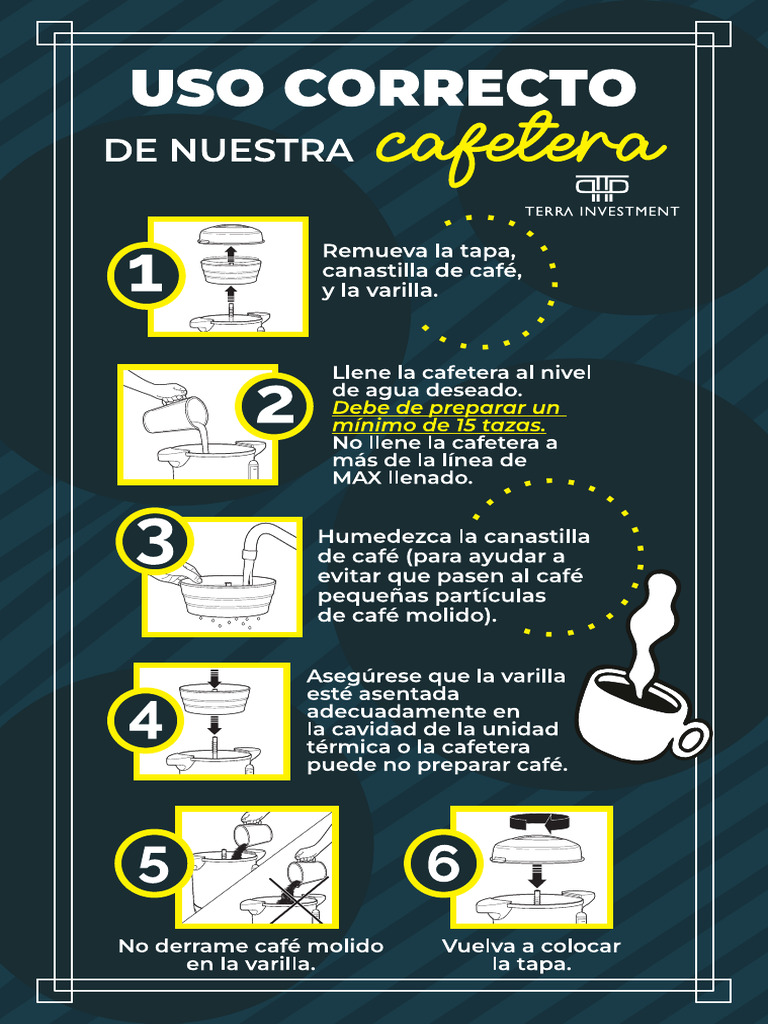 USO CORRECTO

DE NUESTRA cafetera

TERRA INVESTMENT

1

Remueva la tapa, canastilla de café, y la varilla.

2

Llene la cafetera al nivel de agua deseado. Debe de preparar un mínimo de 15 tazas. No llene la cafetera a más de la línea de MAX llenado.

3

Humedezca la canastilla de café (para ayudar a evitar que pasen al café pequeñas partículas de café molido).

4

Asegúrese que la varilla esté asentada adecuadamente en la cavidad de la unidad térmica o la cafetera puede no preparar café.

5

No derrame café molido en la varilla.

6

Vuelva a colocar la tapa.