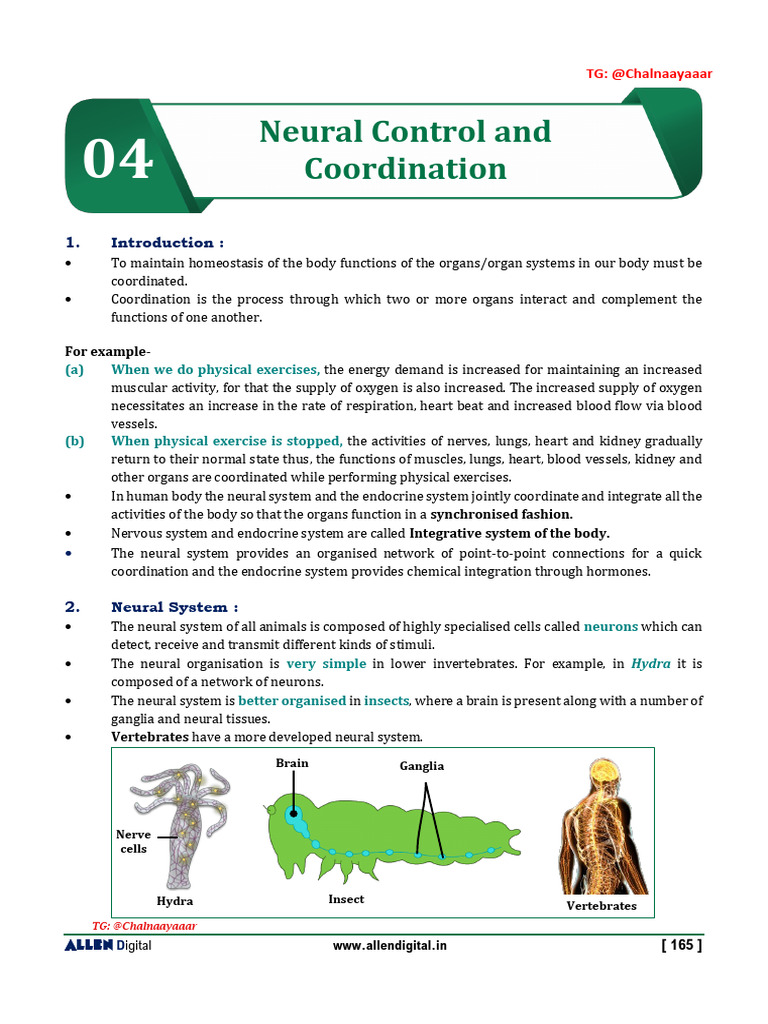 TG: @Chalnaayaaar

04

Neural Control and Coordination

1. Introduction :

• To maintain homeostasis of the body functions of the organs/organ systems in our body must be coordinated.

• Coordination is the process through which two or more organs interact and complement the functions of one another.

For example-

(a) When we do physical exercises, the energy demand is increased for maintaining an increased muscular activity, for that the supply of oxygen is also increased. The increased supply of oxygen necessitates an increase in the rate of respiration, heart beat and increased blood flow via blood vessels.

(b) When physical exercise is stopped, the activities of nerves, lungs, heart and kidney gradually return to their normal state thus, the functions of muscles, lungs, heart, blood vessels, kidney and other organs are coordinated while performing physical exercises.

• In human body the neural system and the endocrine system jointly coordinate and integrate all the activities of the body so that the organs function in a synchronised fashion.

• Nervous system and endocrine system are called Integrative system of the body.

• The neural system provides an organised network of point-to-point connections for a quick coordination and the endocrine system provides chemical integration through hormones.

2. Neural System :

• The neural system of all animals is composed of highly specialised cells called neurons which can detect, receive and transmit different kinds of stimuli.

• The neural organisation is very simple in lower invertebrates. For example, in Hydra it is composed of a network of neurons.

• The neural system is better organised in insects, where a brain is present along with a number of ganglia and neural tissues.

• Vertebrates have a more developed neural system.

Nerve cells

Hydra

Brain

Ganglia

Insect

Vertebrates

TG: @Chalnaayaaar

ALLEN Digital www.allendigital.in [ 165 ]