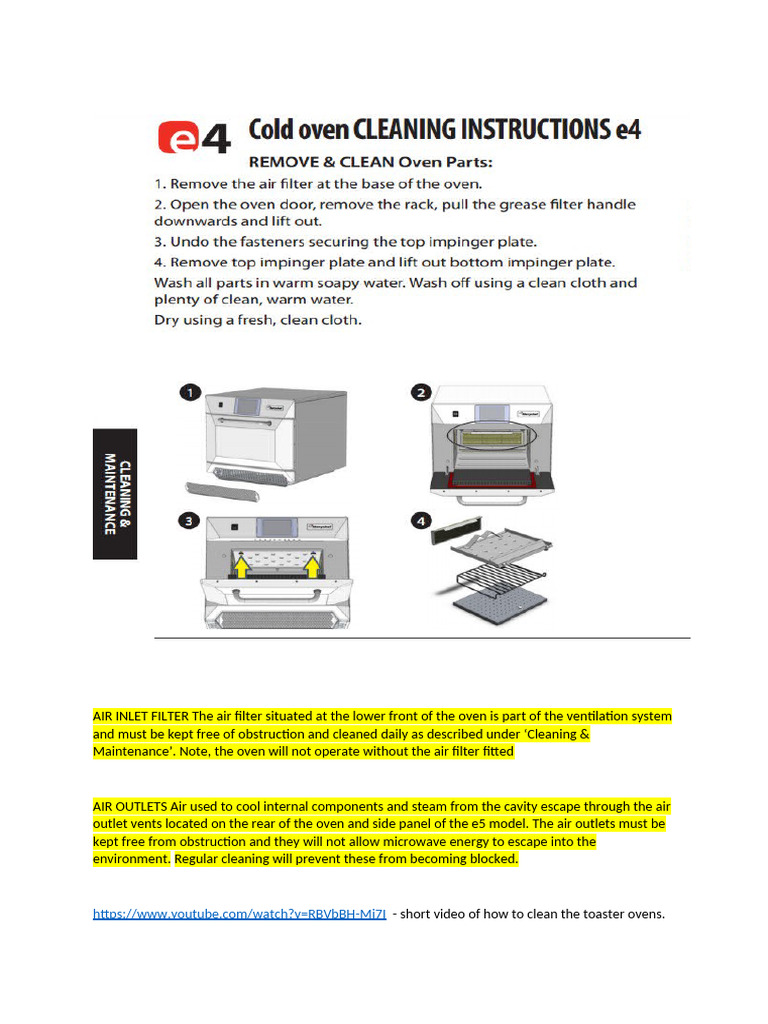 e4 Cold oven CLEANING INSTRUCTIONS e4

REMOVE & CLEAN Oven Parts:

1. Remove the air filter at the base of the oven.
2. Open the oven door, remove the rack, pull the grease filter handle downwards and lift out.
3. Undo the fasteners securing the top impinger plate.
4. Remove top impinger plate and lift out bottom impinger plate.

Wash all parts in warm soapy water. Wash off using a clean cloth and plenty of clean, warm water.

Dry using a fresh, clean cloth.

CLEANING & MAINTENANCE

1

2

3

4

AIR INLET FILTER The air filter situated at the lower front of the oven is part of the ventilation system and must be kept free of obstruction and cleaned daily as described under 'Cleaning & Maintenance'. Note, the oven will not operate without the air filter fitted

AIR OUTLETS Air used to cool internal components and steam from the cavity escape through the air outlet vents located on the rear of the oven and side panel of the e5 model. The air outlets must be kept free from obstruction and they will not allow microwave energy to escape into the environment. Regular cleaning will prevent these from becoming blocked.

https://www.youtube.com/watch?v=RBVbBH-Mi7I - short video of how to clean the toaster ovens.