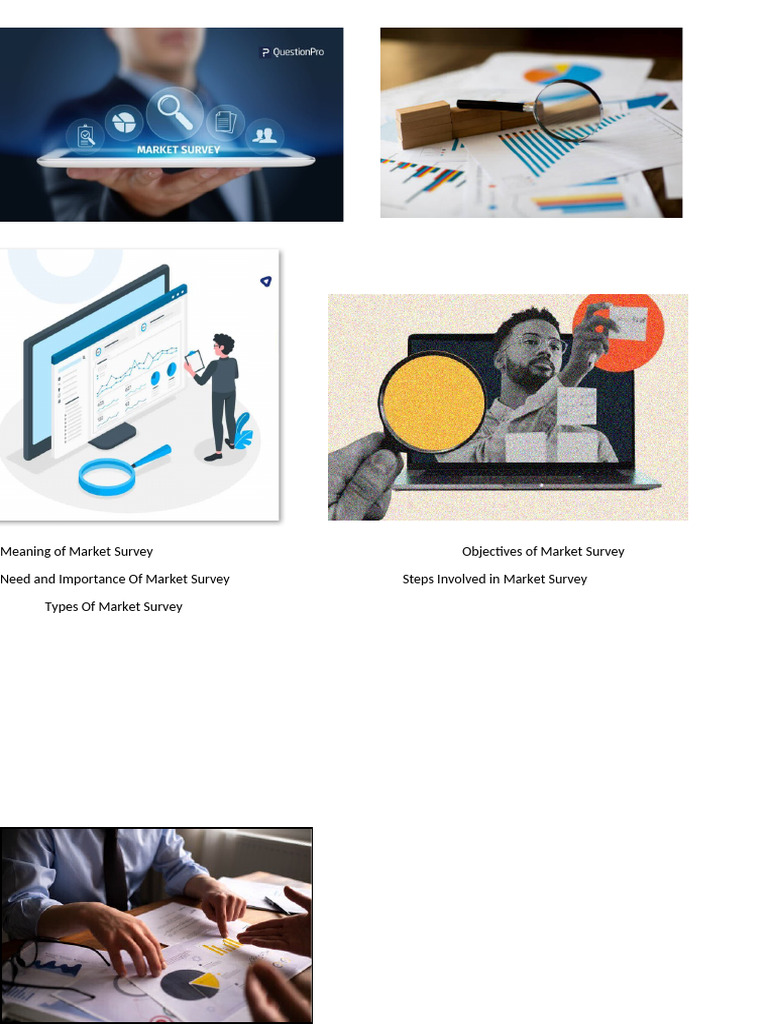 QuestionPro

MARKET SURVEY

Meaning of Market Survey

Objectives of Market Survey

Need and Importance Of Market Survey

Steps Involved in Market Survey

Types Of Market Survey