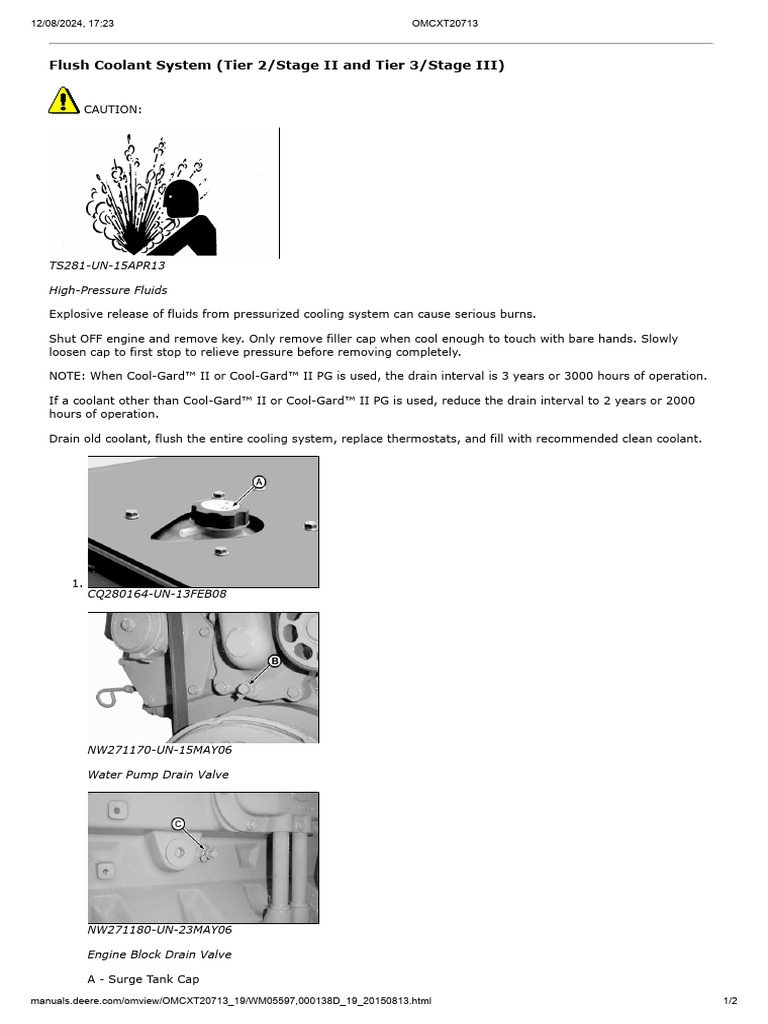 12/08/2024, 17:23 OMCXT20713

Flush Coolant System (Tier 2/Stage II and Tier 3/Stage III)

CAUTION:

TS281-UN-15APR13

High-Pressure Fluids

Explosive release of fluids from pressurized cooling system can cause serious burns.

Shut OFF engine and remove key. Only remove filler cap when cool enough to touch with bare hands. Slowly loosen cap to first stop to relieve pressure before removing completely.

NOTE: When Cool-Gard™ II or Cool-Gard™ II PG is used, the drain interval is 3 years or 3000 hours of operation.

If a coolant other than Cool-Gard™ II or Cool-Gard™ II PG is used, reduce the drain interval to 2 years or 2000 hours of operation.

Drain old coolant, flush the entire cooling system, replace thermostats, and fill with recommended clean coolant.

A

1. CQ280164-UN-13FEB08

B

NW271170-UN-15MAY06

Water Pump Drain Valve

C

NW271180-UN-23MAY06

Engine Block Drain Valve

A - Surge Tank Cap

manuals.deere.com/omview/OMCXT20713_19/WM05597,000138D_19_20150813.html 1/2