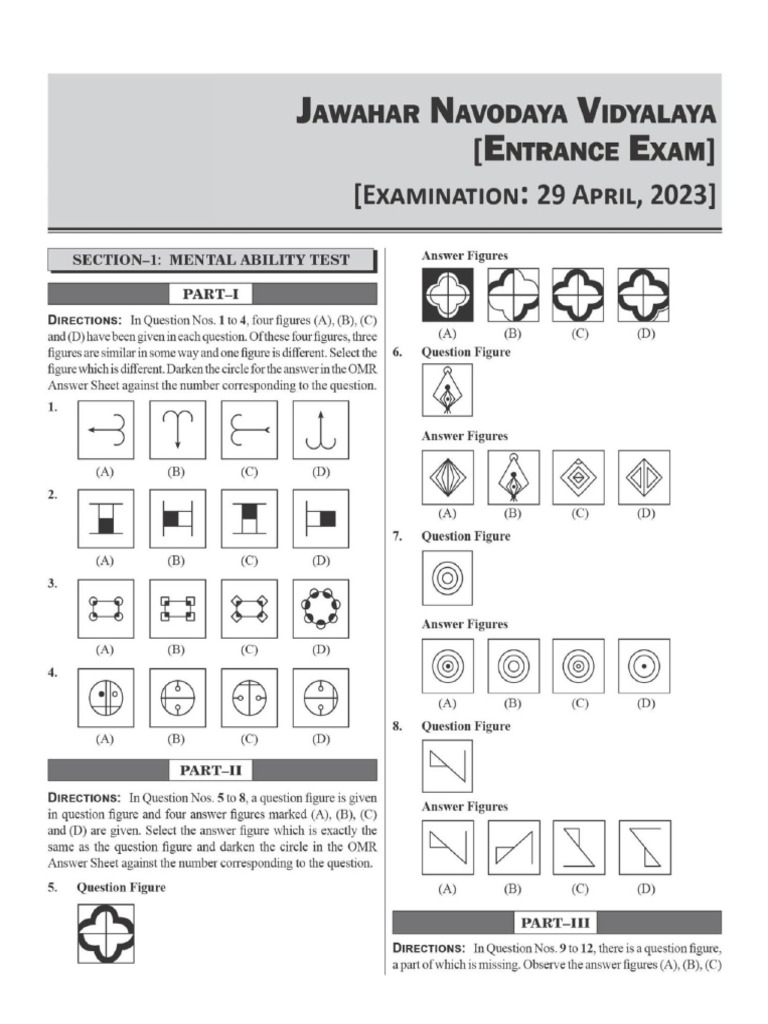 JAWAHAR NAVODAYA VIDYALAYA
[ENTRANCE EXAM]
[EXAMINATION: 29 APRIL, 2023]

SECTION–1: MENTAL ABILITY TEST

PART–I

DIRECTIONS: In Question Nos. 1 to 4, four figures (A), (B), (C) and (D) have been given in each question. Of these four figures, three figures are similar in some way and one figure is different. Select the figure which is different. Darken the circle for the answer in the OMR Answer Sheet against the number corresponding to the question.

1.
(A) (B) (C) (D)

2.
(A) (B) (C) (D)

3.
(A) (B) (C) (D)

4.
(A) (B) (C) (D)

PART–II

DIRECTIONS: In Question Nos. 5 to 8, a question figure is given in question figure and four answer figures marked (A), (B), (C) and (D) are given. Select the answer figure which is exactly the same as the question figure and darken the circle in the OMR Answer Sheet against the number corresponding to the question.

5. Question Figure

Answer Figures
(A) (B) (C) (D)

6. Question Figure

Answer Figures
(A) (B) (C) (D)

7. Question Figure

Answer Figures
(A) (B) (C) (D)

8. Question Figure

Answer Figures
(A) (B) (C) (D)

PART–III

DIRECTIONS: In Question Nos. 9 to 12, there is a question figure, a part of which is missing. Observe the answer figures (A), (B), (C)