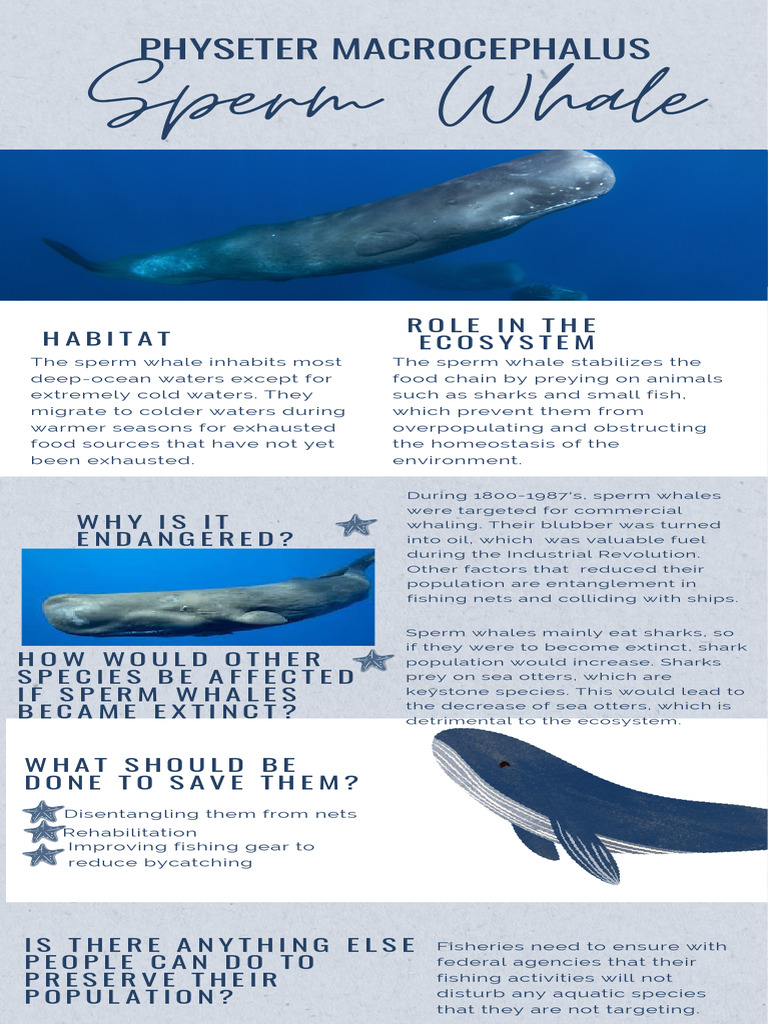 PHYSETER MACROCEPHALUS
Sperm Whale

HABITAT
The sperm whale inhabits most deep-ocean waters except for extremely cold waters. They migrate to colder waters during warmer seasons for exhausted food sources that have not yet been exhausted.

ROLE IN THE ECOSYSTEM
The sperm whale stabilizes the food chain by preying on animals such as sharks and small fish, which prevent them from overpopulating and obstructing the homeostasis of the environment.

WHY IS IT ENDANGERED?
During 1800-1987's, sperm whales were targeted for commercial whaling. Their blubber was turned into oil, which was valuable fuel during the Industrial Revolution. Other factors that reduced their population are entanglement in fishing nets and colliding with ships.

HOW WOULD OTHER SPECIES BE AFFECTED IF SPERM WHALES BECAME EXTINCT?
Sperm whales mainly eat sharks, so if they were to become extinct, shark population would increase. Sharks prey on sea otters, which are keystone species. This would lead to the decrease of sea otters, which is detrimental to the ecosystem.

WHAT SHOULD BE DONE TO SAVE THEM?
Disentangling them from nets
Rehabilitation
Improving fishing gear to reduce bycatching

IS THERE ANYTHING ELSE PEOPLE CAN DO TO PRESERVE THEIR POPULATION?
Fisheries need to ensure with federal agencies that their fishing activities will not disturb any aquatic species that they are not targeting.