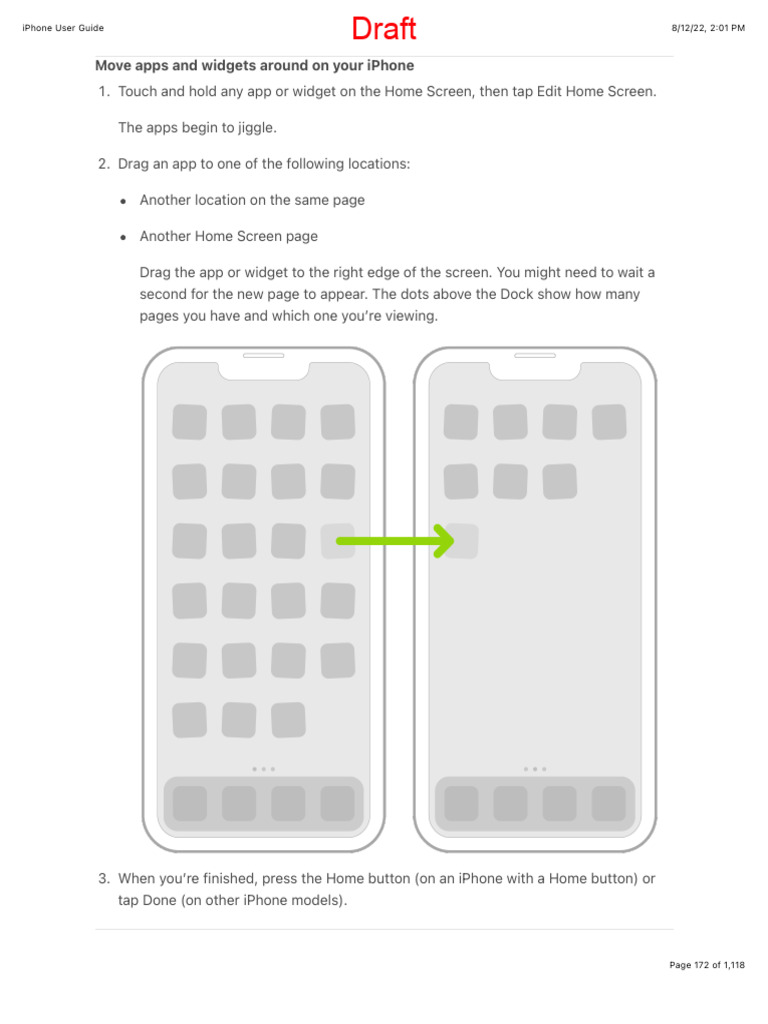 iPhone User Guide

Draft

8/12/22, 2:01 PM

Move apps and widgets around on your iPhone

1. Touch and hold any app or widget on the Home Screen, then tap Edit Home Screen.

The apps begin to jiggle.

2. Drag an app to one of the following locations:

• Another location on the same page

• Another Home Screen page

Drag the app or widget to the right edge of the screen. You might need to wait a second for the new page to appear. The dots above the Dock show how many pages you have and which one you're viewing.

3. When you're finished, press the Home button (on an iPhone with a Home button) or tap Done (on other iPhone models).

Page 172 of 1,118