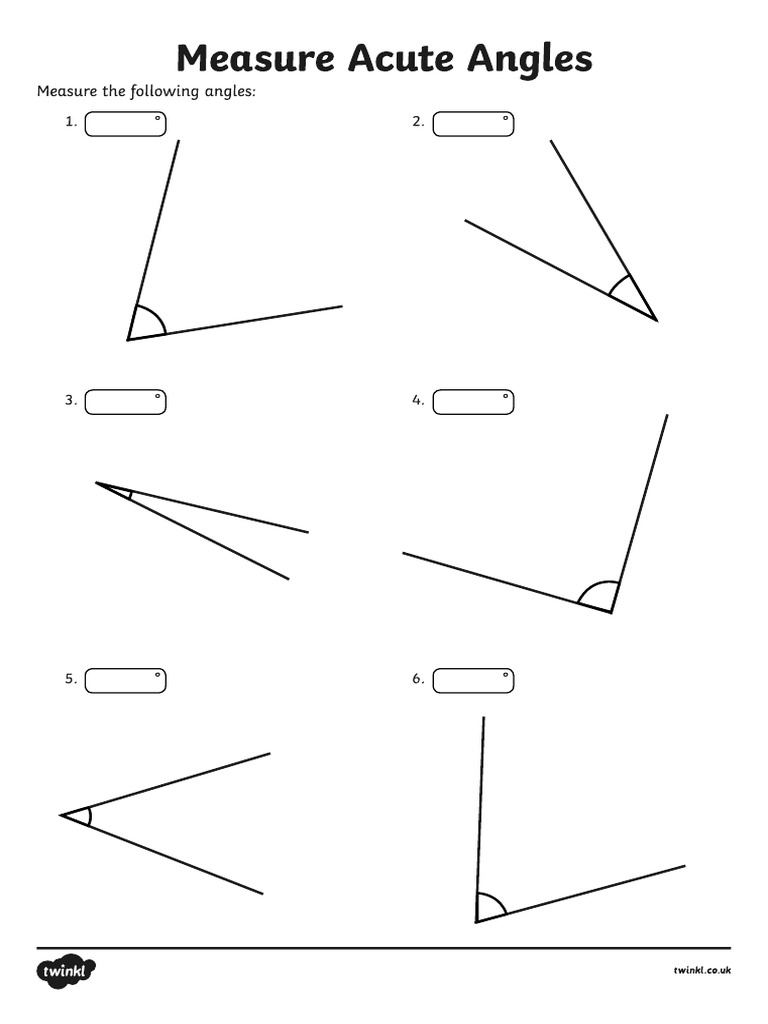 Measure Acute Angles

Measure the following angles:

1. °

2. °

3. °

4. °

5. °

6. °

twinkl

twinkl.co.uk