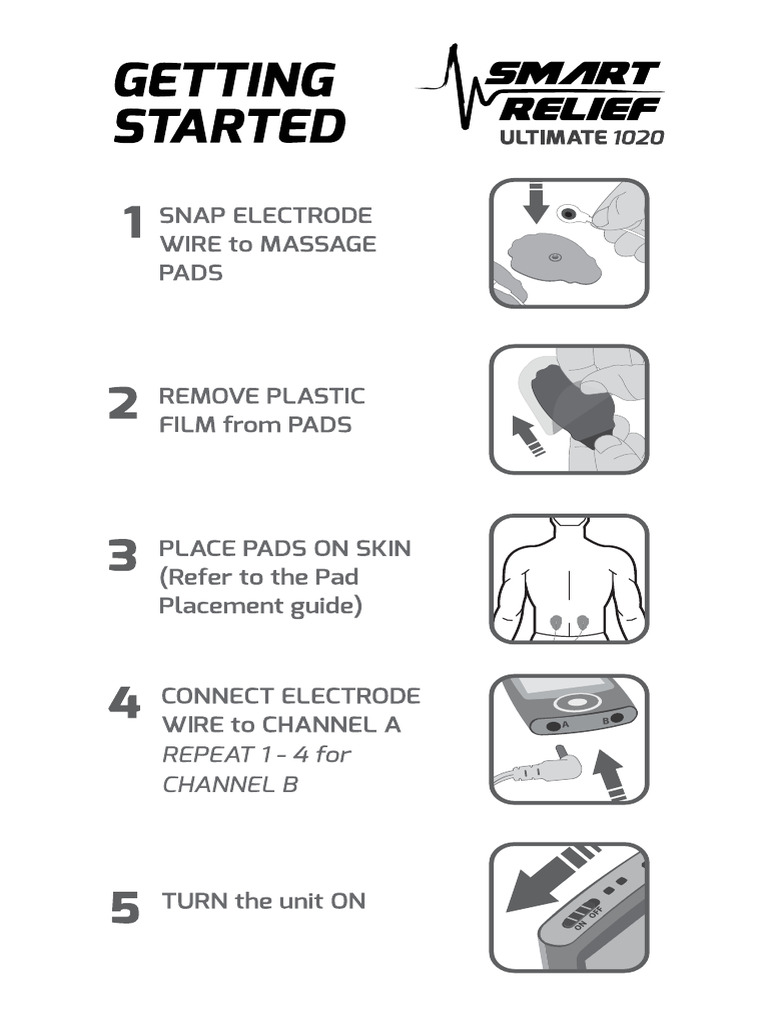 GETTING STARTED

SMART RELIEF ULTIMATE 1020

1 SNAP ELECTRODE WIRE to MASSAGE PADS

2 REMOVE PLASTIC FILM from PADS

3 PLACE PADS ON SKIN (Refer to the Pad Placement guide)

4 CONNECT ELECTRODE WIRE to CHANNEL A
REPEAT 1 - 4 for CHANNEL B

A B

5 TURN the unit ON

ON OFF