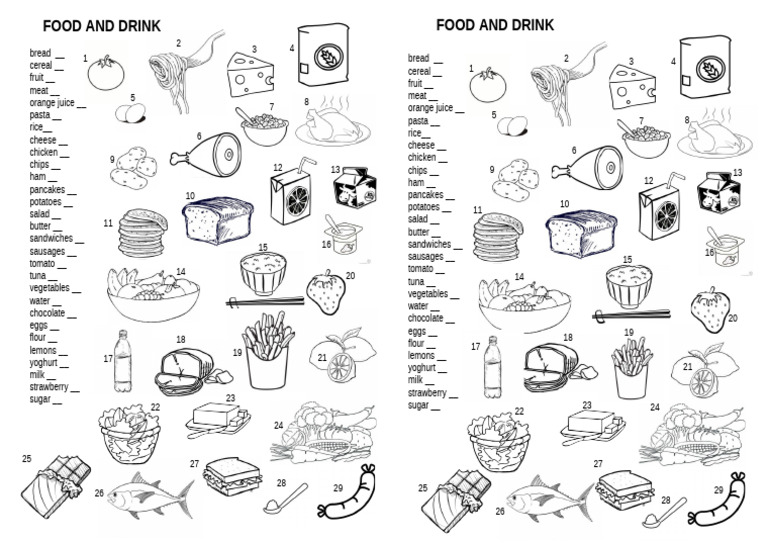 FOOD AND DRINK

bread __
cereal __
fruit __
meat __
orange juice __
pasta __
rice __
cheese __
chicken __
chips __
ham __
pancakes __
potatoes __
salad __
butter __
sandwiches __
sausages __
tomato __
tuna __
vegetables __
water __
chocolate __
eggs __
flour __
lemons __
yoghurt __
milk __
strawberry __
sugar __

1 2 3 4 5 6 7 8 9 10 11 12 13 14 15 16 17 18 19 20 21 22 23 24 25 26 27 28 29

FOOD AND DRINK

bread __
cereal __
fruit __
meat __
orange juice __
pasta __
rice __
cheese __
chicken __
chips __
ham __
pancakes __
potatoes __
salad __
butter __
sandwiches __
sausages __
tomato __
tuna __
vegetables __
water __
chocolate __
eggs __
flour __
lemons __
yoghurt __
milk __
strawberry __
sugar __

1 2 3 4 5 6 7 8 9 10 11 12 13 14 15 16 17 18 19 20 21 22 23 24 25 26 27 28 29