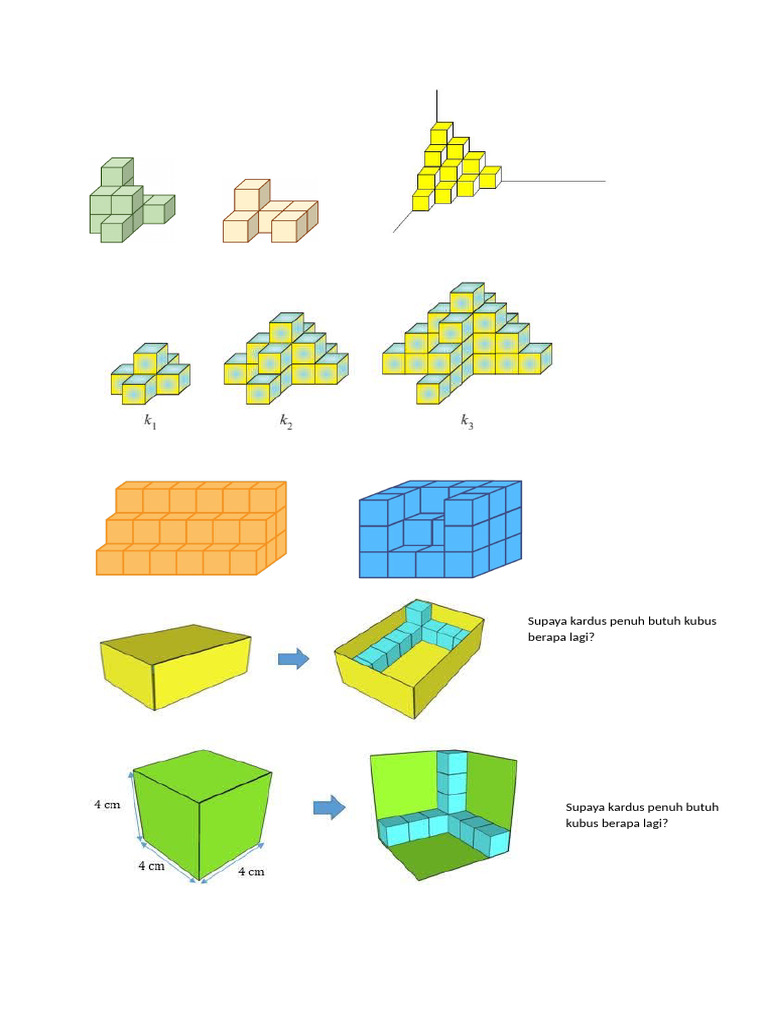 $k_1$ $k_2$ $k_3$

Supaya kardus penuh butuh kubus berapa lagi?

4 cm

4 cm

4 cm

Supaya kardus penuh butuh kubus berapa lagi?