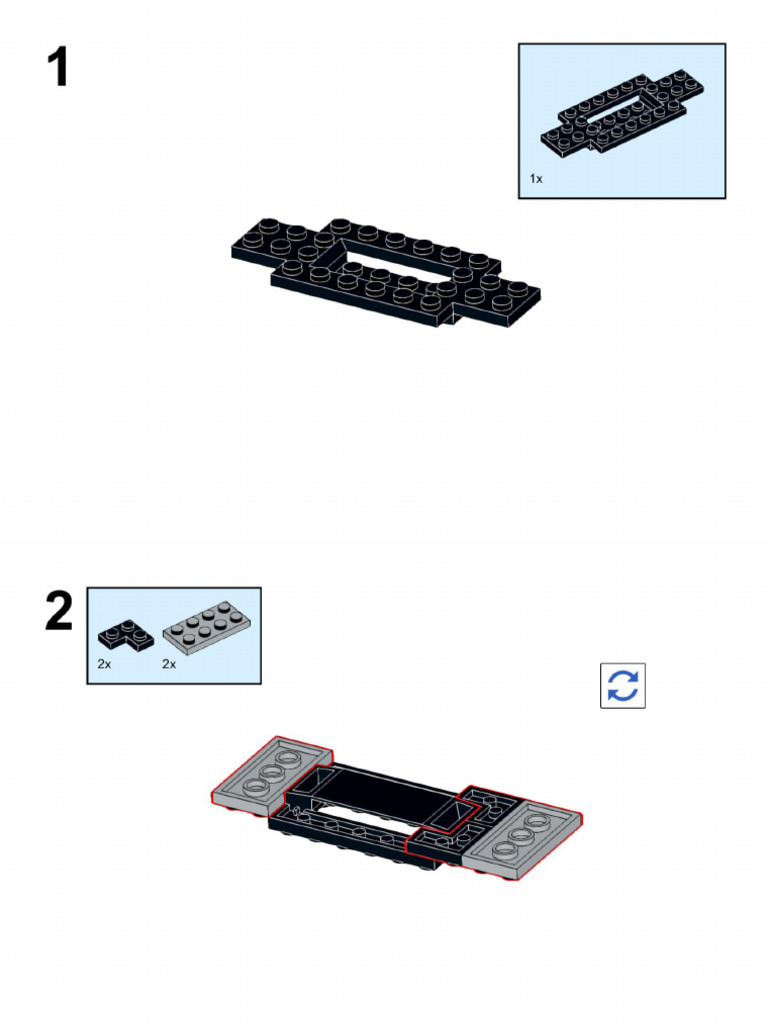 1

1x

2

2x 2x