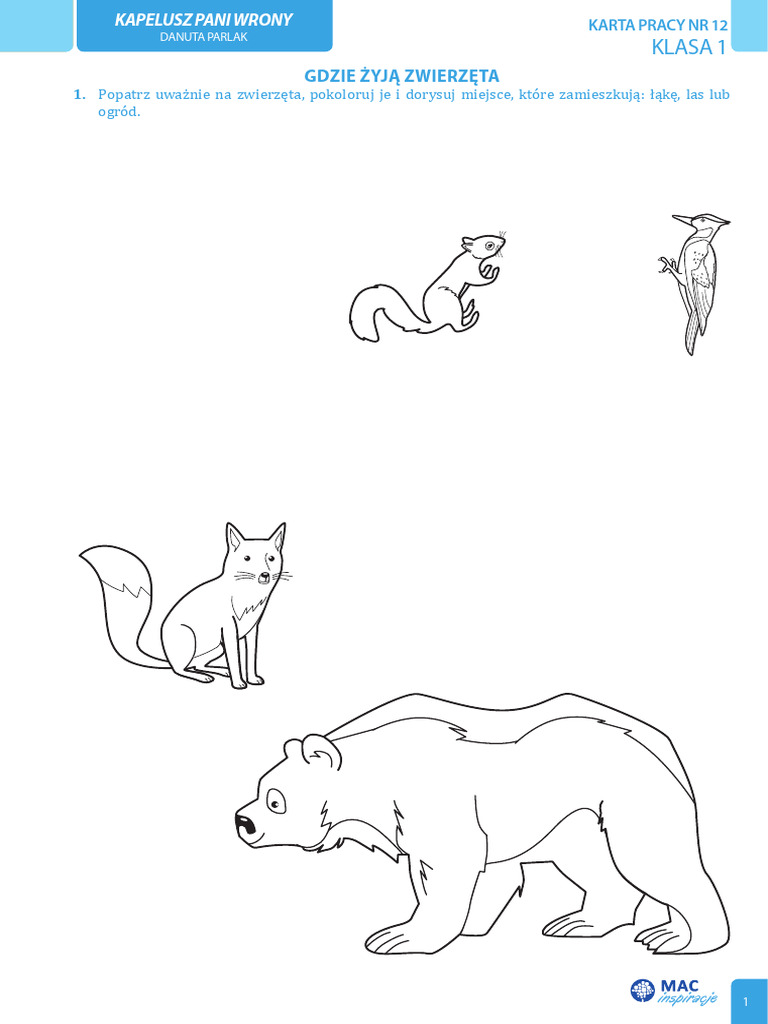 KAPELUSZ PANI WRONY
DANUTA PARLAK

KARTA PRACY NR 12
KLASA 1

GDZIE ŻYJĄ ZWIERZĘTA

1. Popatrz uważnie na zwierzęta, pokoloruj je i dorysuj miejsce, które zamieszkują: łąkę, las lub ogród.

MAC inspiracje

1