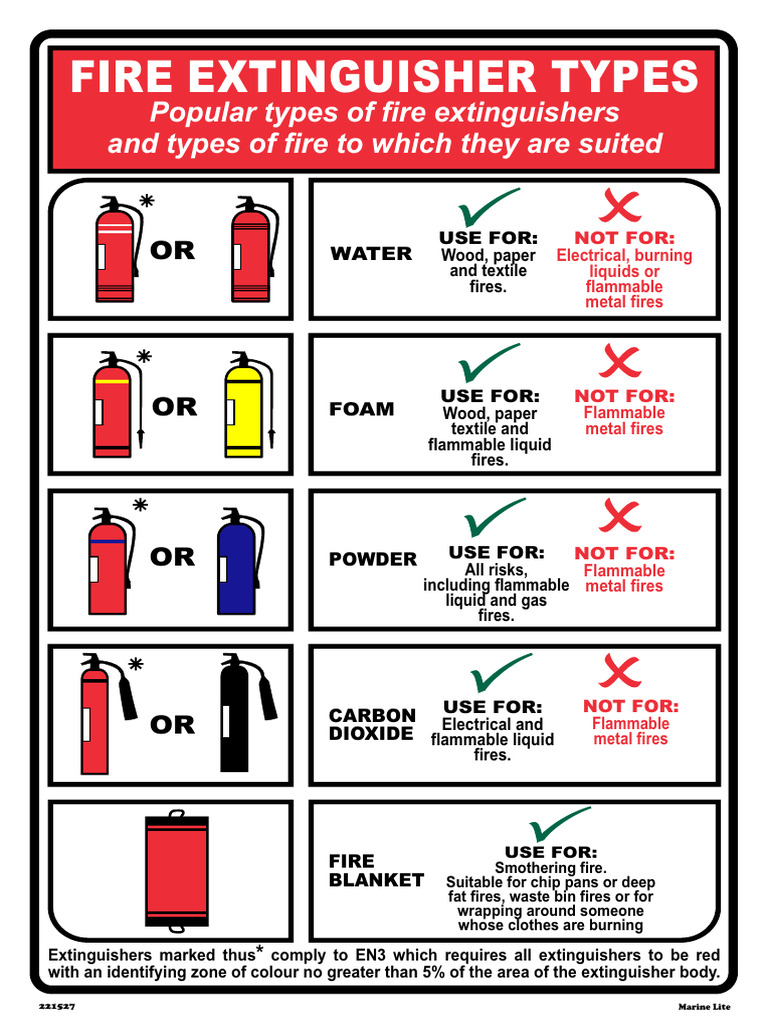 FIRE EXTINGUISHER TYPES
Popular types of fire extinguishers and types of fire to which they are suited

* OR

WATER

USE FOR: Wood, paper and textile fires.

NOT FOR: Electrical, burning liquids or flammable metal fires

* OR

FOAM

USE FOR: Wood, paper textile and flammable liquid fires.

NOT FOR: Flammable metal fires

* OR

POWDER

USE FOR: All risks, including flammable liquid and gas fires.

NOT FOR: Flammable metal fires

* OR

CARBON DIOXIDE

USE FOR: Electrical and flammable liquid fires.

NOT FOR: Flammable metal fires

FIRE BLANKET

USE FOR: Smothering fire. Suitable for chip pans or deep fat fires, waste bin fires or for wrapping around someone whose clothes are burning

Extinguishers marked thus* comply to EN3 which requires all extinguishers to be red with an identifying zone of colour no greater than 5% of the area of the extinguisher body.

221527

Marine Lite