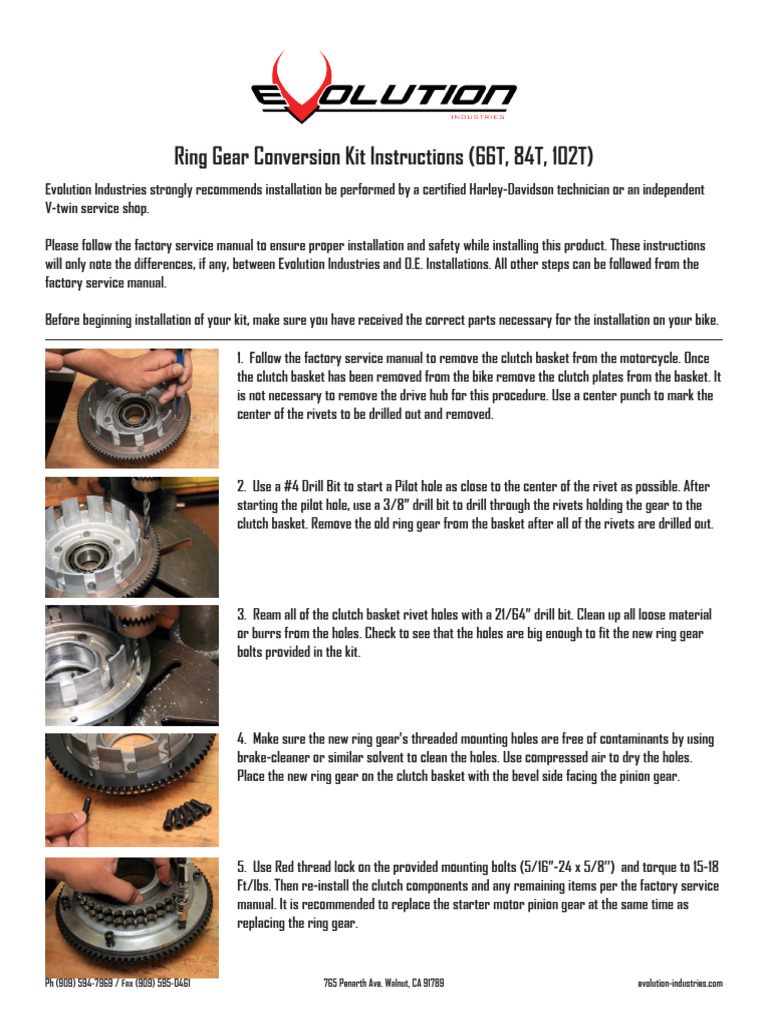 EVOLUTION
INDUSTRIES

Ring Gear Conversion Kit Instructions (66T, 84T, 102T)

Evolution Industries strongly recommends installation be performed by a certified Harley-Davidson technician or an independent V-twin service shop.

Please follow the factory service manual to ensure proper installation and safety while installing this product. These instructions will only note the differences, if any, between Evolution Industries and O.E. Installations. All other steps can be followed from the factory service manual.

Before beginning installation of your kit, make sure you have received the correct parts necessary for the installation on your bike.

1. Follow the factory service manual to remove the clutch basket from the motorcycle. Once the clutch basket has been removed from the bike remove the clutch plates from the basket. It is not necessary to remove the drive hub for this procedure. Use a center punch to mark the center of the rivets to be drilled out and removed.

2. Use a #4 Drill Bit to start a Pilot hole as close to the center of the rivet as possible. After starting the pilot hole, use a 3/8" drill bit to drill through the rivets holding the gear to the clutch basket. Remove the old ring gear from the basket after all of the rivets are drilled out.

3. Ream all of the clutch basket rivet holes with a 21/64" drill bit. Clean up all loose material or burrs from the holes. Check to see that the holes are big enough to fit the new ring gear bolts provided in the kit.

4. Make sure the new ring gear's threaded mounting holes are free of contaminants by using brake-cleaner or similar solvent to clean the holes. Use compressed air to dry the holes. Place the new ring gear on the clutch basket with the bevel side facing the pinion gear.

5. Use Red thread lock on the provided mounting bolts (5/16"-24 x 5/8") and torque to 15-18 Ft/lbs. Then re-install the clutch components and any remaining items per the factory service manual. It is recommended to replace the starter motor pinion gear at the same time as replacing the ring gear.

Ph (909) 594-7969 / Fax (909) 595-0461
765 Penarth Ave. Walnut, CA 91789
evolution-industries.com