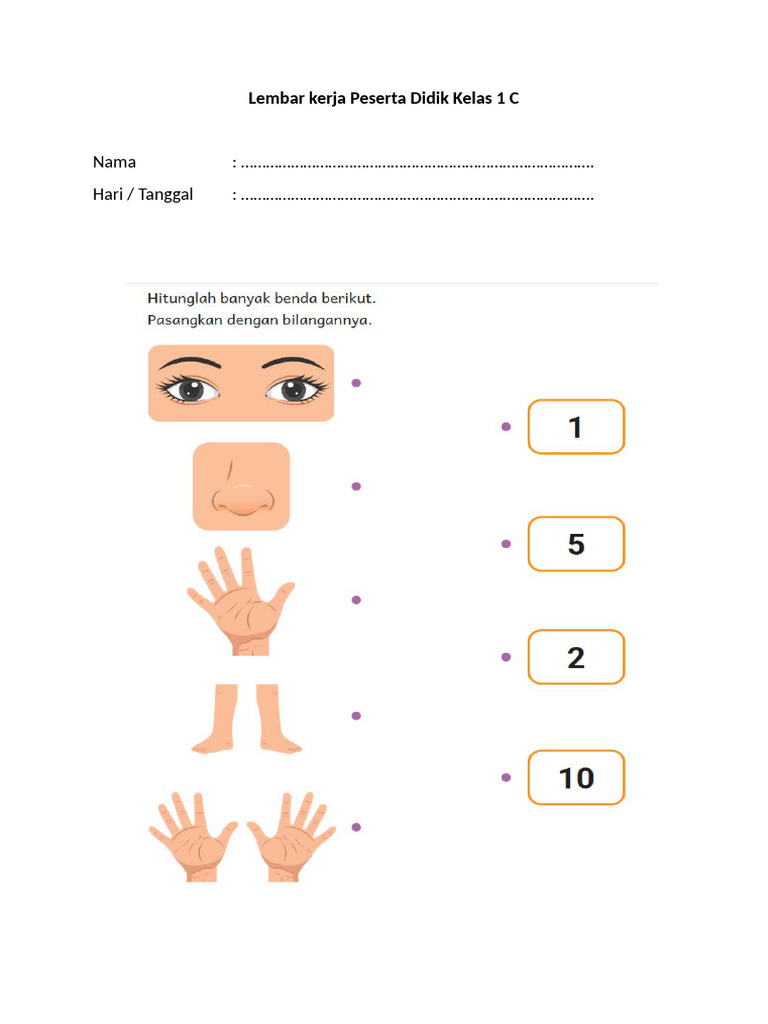 Lembar kerja Peserta Didik Kelas 1 C

Nama : ……………………………………………………………………………

Hari / Tanggal : ……………………………………………………………………………

Hitunglah banyak benda berikut.
Pasangkan dengan bilangannya.

1

5

2

10