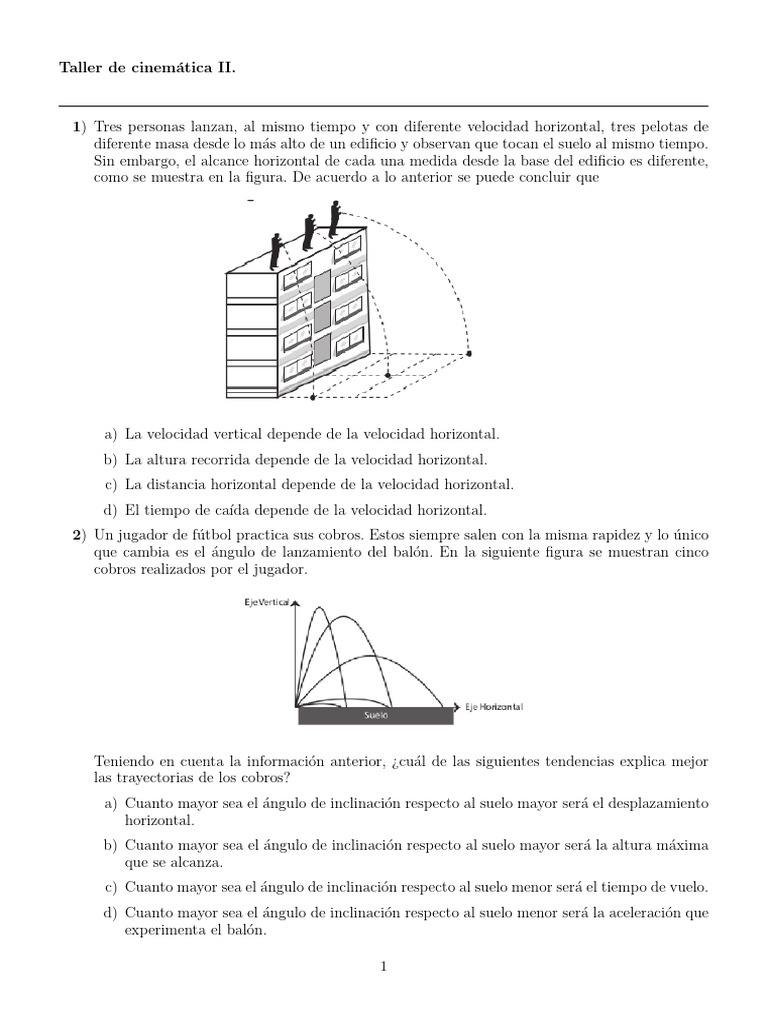 Taller de cinemática II.

1) Tres personas lanzan, al mismo tiempo y con diferente velocidad horizontal, tres pelotas de diferente masa desde lo más alto de un edificio y observan que tocan el suelo al mismo tiempo. Sin embargo, el alcance horizontal de cada una medida desde la base del edificio es diferente, como se muestra en la figura. De acuerdo a lo anterior se puede concluir que

a) La velocidad vertical depende de la velocidad horizontal.

b) La altura recorrida depende de la velocidad horizontal.

c) La distancia horizontal depende de la velocidad horizontal.

d) El tiempo de caída depende de la velocidad horizontal.

2) Un jugador de fútbol practica sus cobros. Estos siempre salen con la misma rapidez y lo único que cambia es el ángulo de lanzamiento del balón. En la siguiente figura se muestran cinco cobros realizados por el jugador.

Eje Vertical
Eje Horizontal
Suelo

Teniendo en cuenta la información anterior, ¿cuál de las siguientes tendencias explica mejor las trayectorias de los cobros?

a) Cuanto mayor sea el ángulo de inclinación respecto al suelo mayor será el desplazamiento horizontal.

b) Cuanto mayor sea el ángulo de inclinación respecto al suelo mayor será la altura máxima que se alcanza.

c) Cuanto mayor sea el ángulo de inclinación respecto al suelo menor será el tiempo de vuelo.

d) Cuanto mayor sea el ángulo de inclinación respecto al suelo menor será la aceleración que experimenta el balón.

1