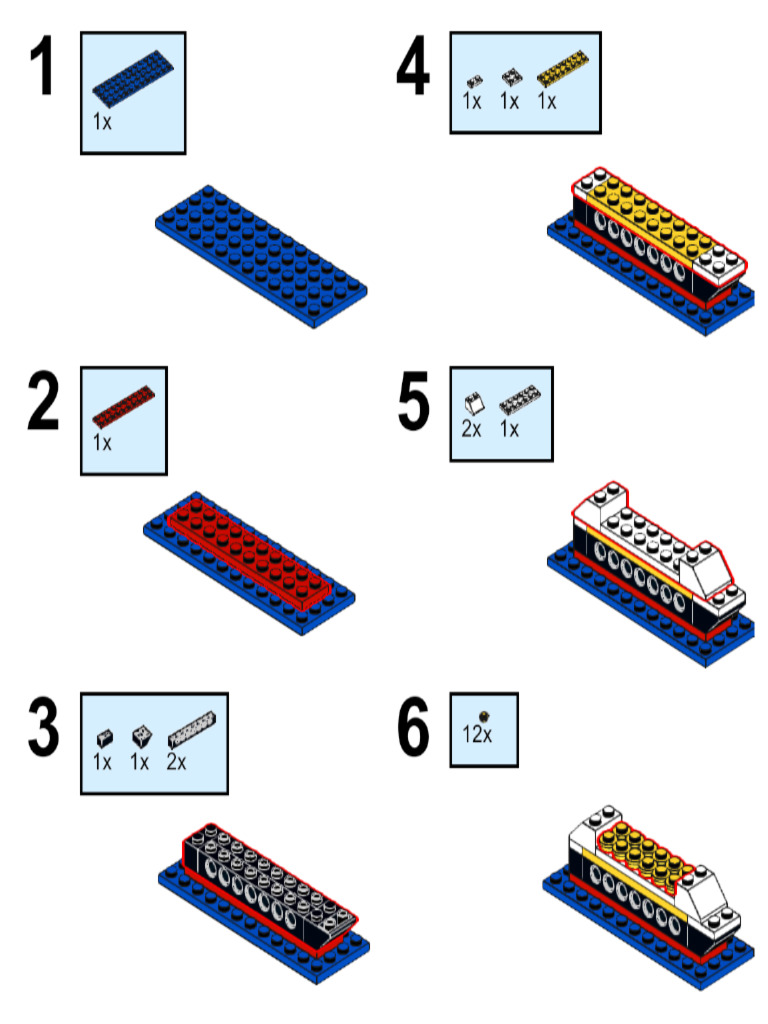 1
1x

2
1x

3
1x 1x 2x

4
1x 1x 1x

5
2x 1x

6
12x