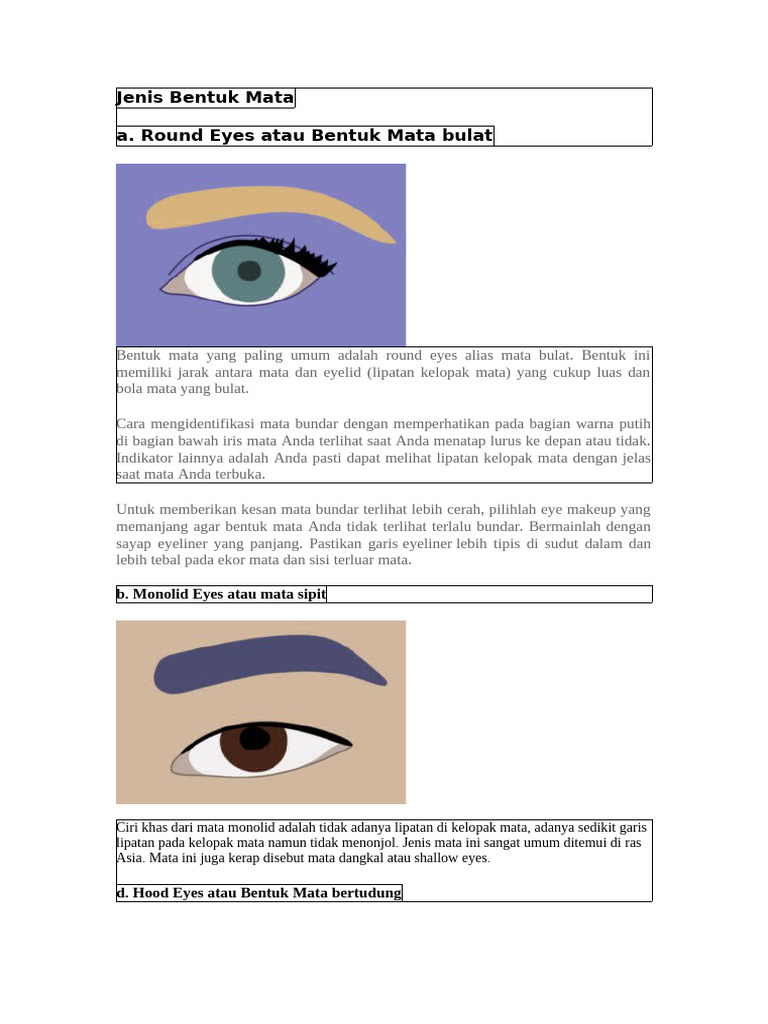 Jenis Bentuk Mata

a. Round Eyes atau Bentuk Mata bulat

Bentuk mata yang paling umum adalah round eyes alias mata bulat. Bentuk ini memiliki jarak antara mata dan eyelid (lipatan kelopak mata) yang cukup luas dan bola mata yang bulat.

Cara mengidentifikasi mata bundar dengan memperhatikan pada bagian warna putih di bagian bawah iris mata Anda terlihat saat Anda menatap lurus ke depan atau tidak. Indikator lainnya adalah Anda pasti dapat melihat lipatan kelopak mata dengan jelas saat mata Anda terbuka.

Untuk memberikan kesan mata bundar terlihat lebih cerah, pilihlah eye makeup yang memanjang agar bentuk mata Anda tidak terlihat terlalu bundar. Bermainlah dengan sayap eyeliner yang panjang. Pastikan garis eyeliner lebih tipis di sudut dalam dan lebih tebal pada ekor mata dan sisi terluar mata.

b. Monolid Eyes atau mata sipit

Ciri khas dari mata monolid adalah tidak adanya lipatan di kelopak mata, adanya sedikit garis lipatan pada kelopak mata namun tidak menonjol. Jenis mata ini sangat umum ditemui di ras Asia. Mata ini juga kerap disebut mata dangkal atau shallow eyes.

d. Hood Eyes atau Bentuk Mata bertudung