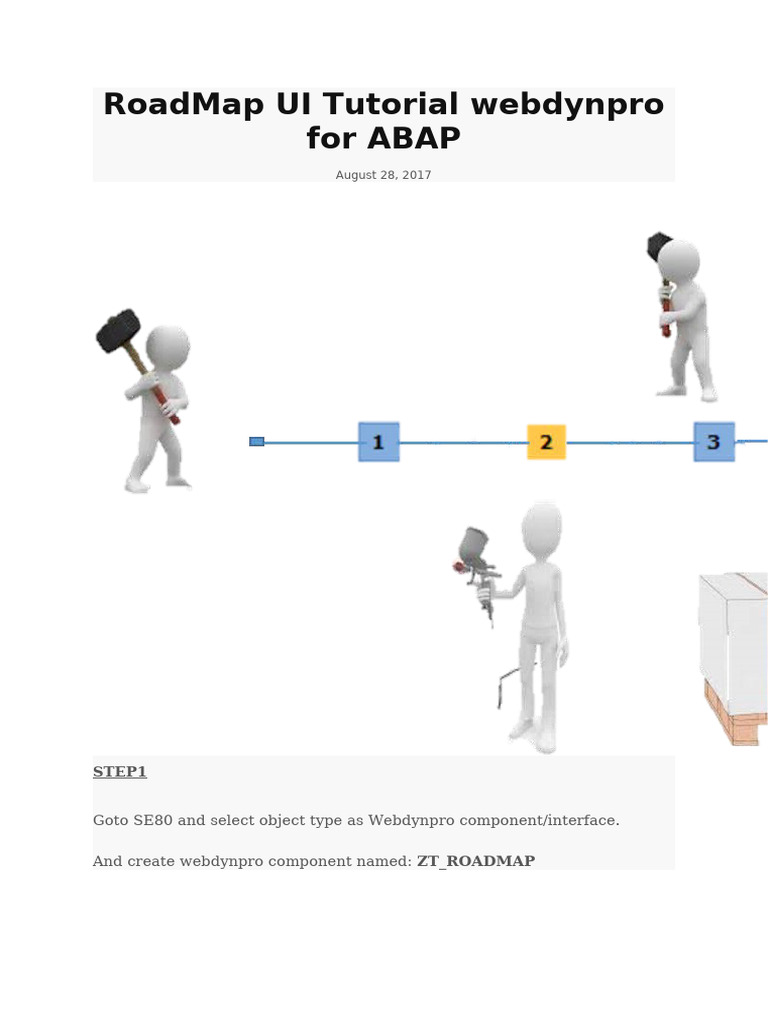 RoadMap UI Tutorial webdynpro for ABAP

August 28, 2017

1

2

3

STEP1

Goto SE80 and select object type as Webdynpro component/interface.

And create webdynpro component named: ZT_ROADMAP