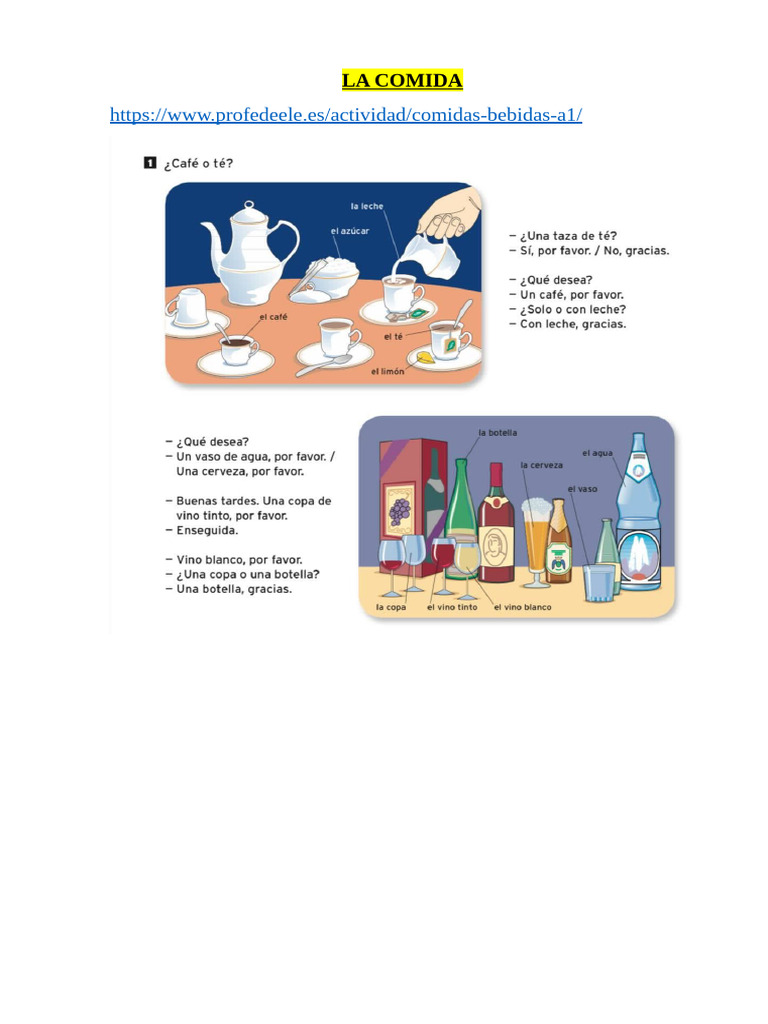 LA COMIDA

https://www.profedeele.es/actividad/comidas-bebidas-a1/

1 ¿Café o té?

la leche

el azúcar

el café

el té

el limón

– ¿Una taza de té?
– Sí, por favor. / No, gracias.

– ¿Qué desea?
– Un café, por favor.
– ¿Solo o con leche?
– Con leche, gracias.

– ¿Qué desea?
– Un vaso de agua, por favor. / Una cerveza, por favor.

– Buenas tardes. Una copa de vino tinto, por favor.
– Enseguida.

– Vino blanco, por favor.
– ¿Una copa o una botella?
– Una botella, gracias.

la botella

la cerveza

el agua

el vaso

la copa

el vino tinto

el vino blanco