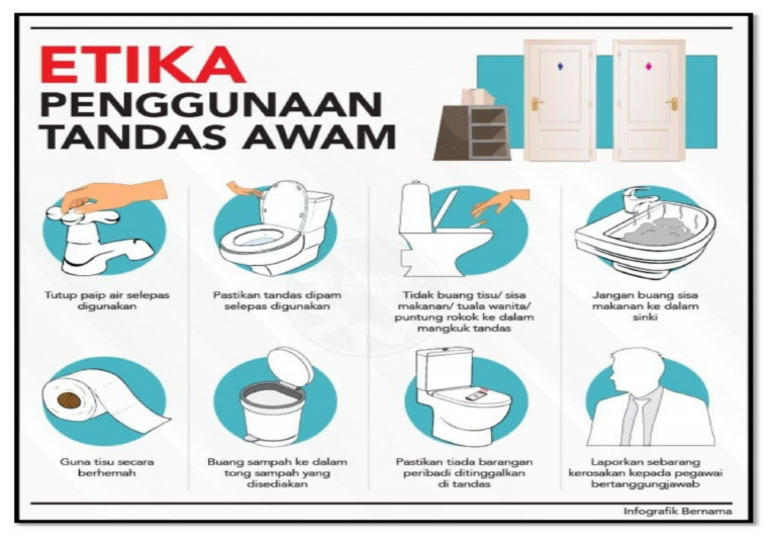 ETIKA
PENGGUNAAN
TANDAS AWAM

Tutup paip air selepas digunakan

Pastikan tandas dipam selepas digunakan

Tidak buang tisu/ sisa makanan/ tuala wanita/ puntung rokok ke dalam mangkuk tandas

Jangan buang sisa makanan ke dalam sinki

Guna tisu secara berhemah

Buang sampah ke dalam tong sampah yang disediakan

Pastikan tiada barangan peribadi ditinggalkan di tandas

Laporkan sebarang kerosakan kepada pegawai bertanggungjawab

Infografik Bernama