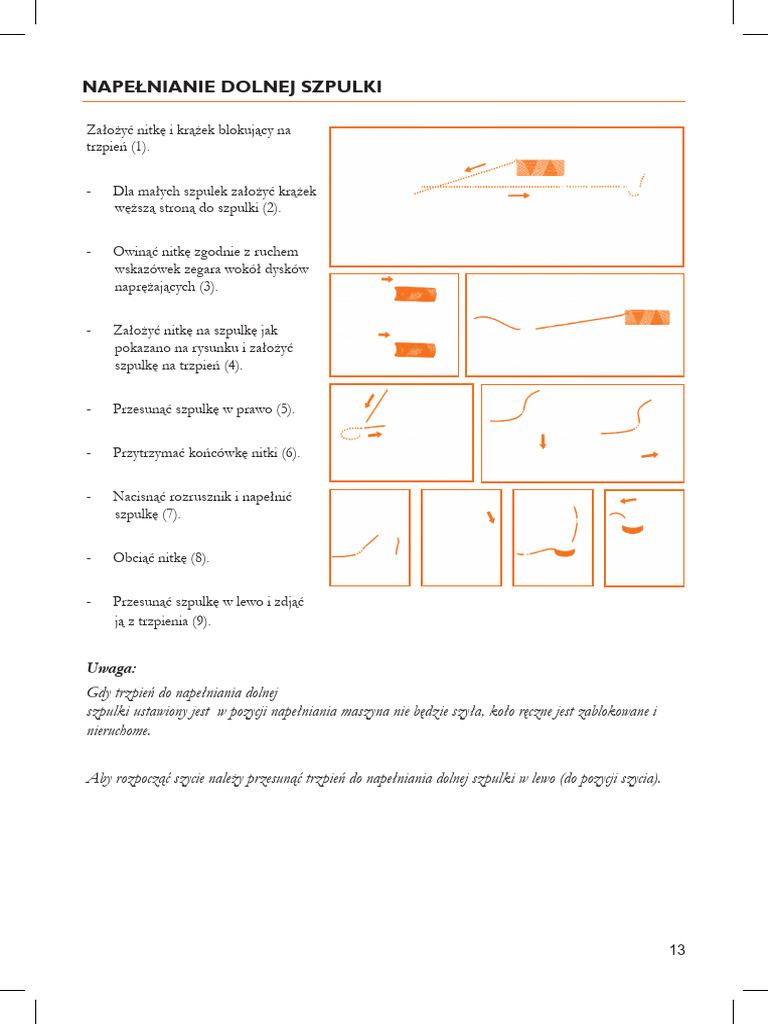 NAPEŁNIANIE DOLNEJ SZPULKI

Założyć nitkę i krążek blokujący na trzpień (1).

- Dla małych szpulek założyć krążek węższą stroną do szpulki (2).

- Owinąć nitkę zgodnie z ruchem wskazówek zegara wokół dysków naprężających (3).

- Założyć nitkę na szpulkę jak pokazano na rysunku i założyć szpulkę na trzpień (4).

- Przesunąć szpulkę w prawo (5).

- Przytrzymać końcówkę nitki (6).

- Nacisnąć rozrusznik i napełnić szpulkę (7).

- Obciąć nitkę (8).

- Przesunąć szpulkę w lewo i zdjąć ją z trzpienia (9).

Uwaga:
Gdy trzpień do napełniania dolnej szpulki ustawiony jest w pozycji napełniania maszyna nie będzie szyła, koło ręczne jest zablokowane i nieruchome.

Aby rozpocząć szycie należy przesunąć trzpień do napełniania dolnej szpulki w lewo (do pozycji szycia).

13