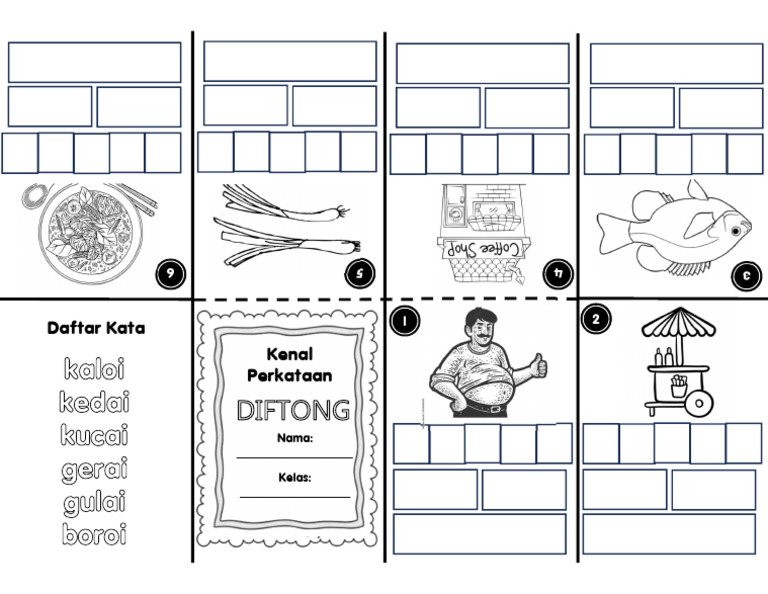 6

5

Coffee Shop

4

3

Daftar Kata

kaloi
kedai
kucai
gerai
gulai
boroi

Kenal Perkataan

DIFTONG

Nama:

Kelas:

1

2