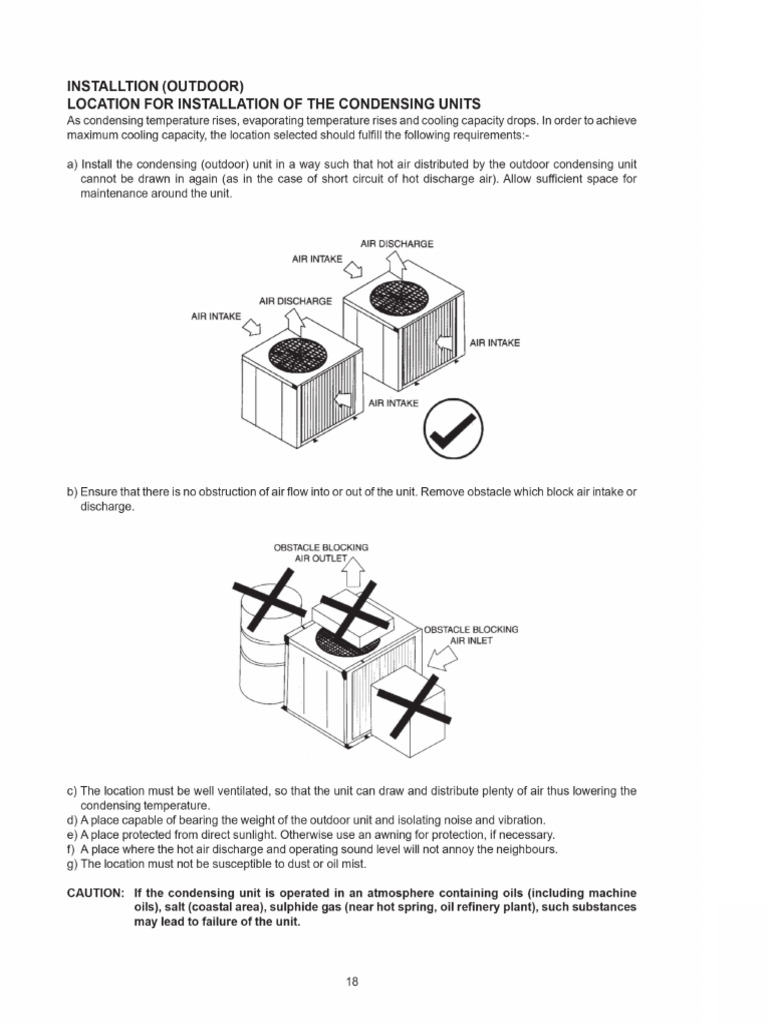 INSTALLTION (OUTDOOR)
LOCATION FOR INSTALLATION OF THE CONDENSING UNITS
As condensing temperature rises, evaporating temperature rises and cooling capacity drops. In order to achieve maximum cooling capacity, the location selected should fulfill the following requirements:-

a) Install the condensing (outdoor) unit in a way such that hot air distributed by the outdoor condensing unit cannot be drawn in again (as in the case of short circuit of hot discharge air). Allow sufficient space for maintenance around the unit.

AIR DISCHARGE
AIR INTAKE
AIR DISCHARGE
AIR INTAKE
AIR INTAKE
AIR INTAKE

b) Ensure that there is no obstruction of air flow into or out of the unit. Remove obstacle which block air intake or discharge.

OBSTACLE BLOCKING AIR OUTLET
OBSTACLE BLOCKING AIR INLET

c) The location must be well ventilated, so that the unit can draw and distribute plenty of air thus lowering the condensing temperature.
d) A place capable of bearing the weight of the outdoor unit and isolating noise and vibration.
e) A place protected from direct sunlight. Otherwise use an awning for protection, if necessary.
f) A place where the hot air discharge and operating sound level will not annoy the neighbours.
g) The location must not be susceptible to dust or oil mist.

CAUTION: If the condensing unit is operated in an atmosphere containing oils (including machine oils), salt (coastal area), sulphide gas (near hot spring, oil refinery plant), such substances may lead to failure of the unit.

18