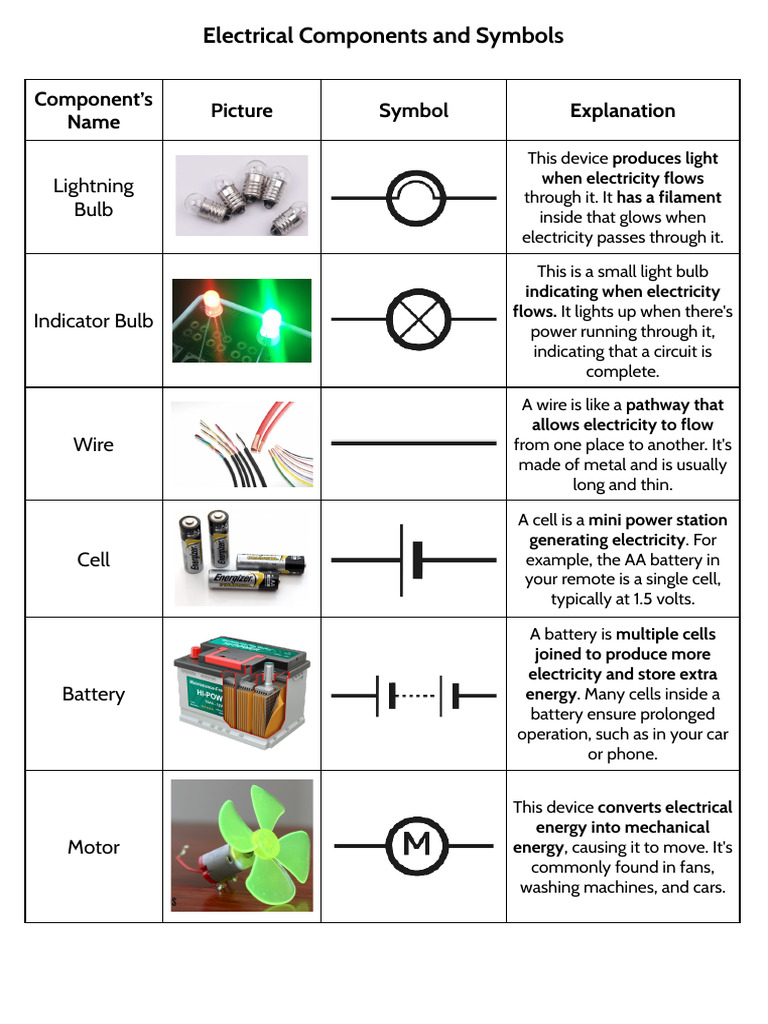 Electrical Components and Symbols

| Component's Name | Picture | Symbol | Explanation |
|---|---|---|---|
| Lightning Bulb | | | This device produces light when electricity flows through it. It has a filament inside that glows when electricity passes through it. |
| Indicator Bulb | | | This is a small light bulb indicating when electricity flows. It lights up when there's power running through it, indicating that a circuit is complete. |
| Wire | | | A wire is like a pathway that allows electricity to flow from one place to another. It's made of metal and is usually long and thin. |
| Cell | Energizer Energizer Energizer | | A cell is a mini power station generating electricity. For example, the AA battery in your remote is a single cell, typically at 1.5 volts. |
| Battery | Hi-POW | | A battery is multiple cells joined to produce more electricity and store extra energy. Many cells inside a battery ensure prolonged operation, such as in your car or phone. |
| Motor | | M | This device converts electrical energy into mechanical energy, causing it to move. It's commonly found in fans, washing machines, and cars. |