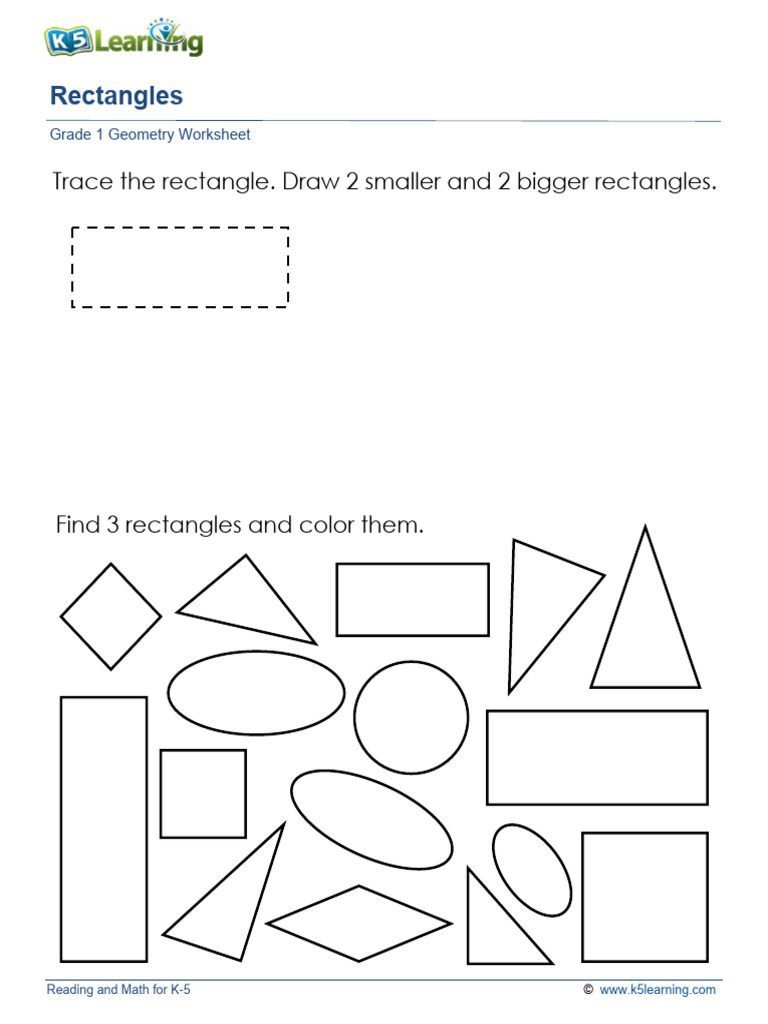 K5 Learning

Rectangles

Grade 1 Geometry Worksheet

Trace the rectangle. Draw 2 smaller and 2 bigger rectangles.

Find 3 rectangles and color them.

Reading and Math for K-5

© www.k5learning.com