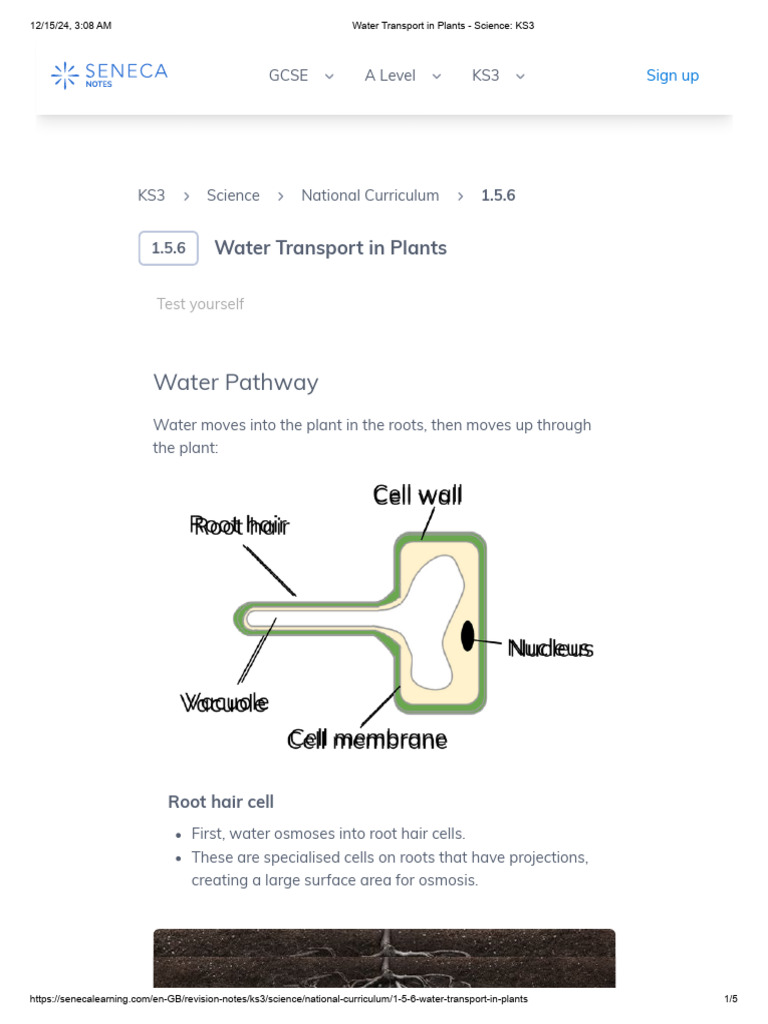 12/15/24, 3:08 AM

Water Transport in Plants - Science: KS3

SENECA NOTES

GCSE A Level KS3 Sign up

KS3 > Science > National Curriculum > 1.5.6

1.5.6 Water Transport in Plants

Test yourself

Water Pathway

Water moves into the plant in the roots, then moves up through the plant:

Cell wall

Root hair

Nucleus

Vacuole

Cell membrane

Root hair cell

- First, water osmoses into root hair cells.
- These are specialised cells on roots that have projections, creating a large surface area for osmosis.

https://senecalearning.com/en-GB/revision-notes/ks3/science/national-curriculum/1-5-6-water-transport-in-plants

1/5